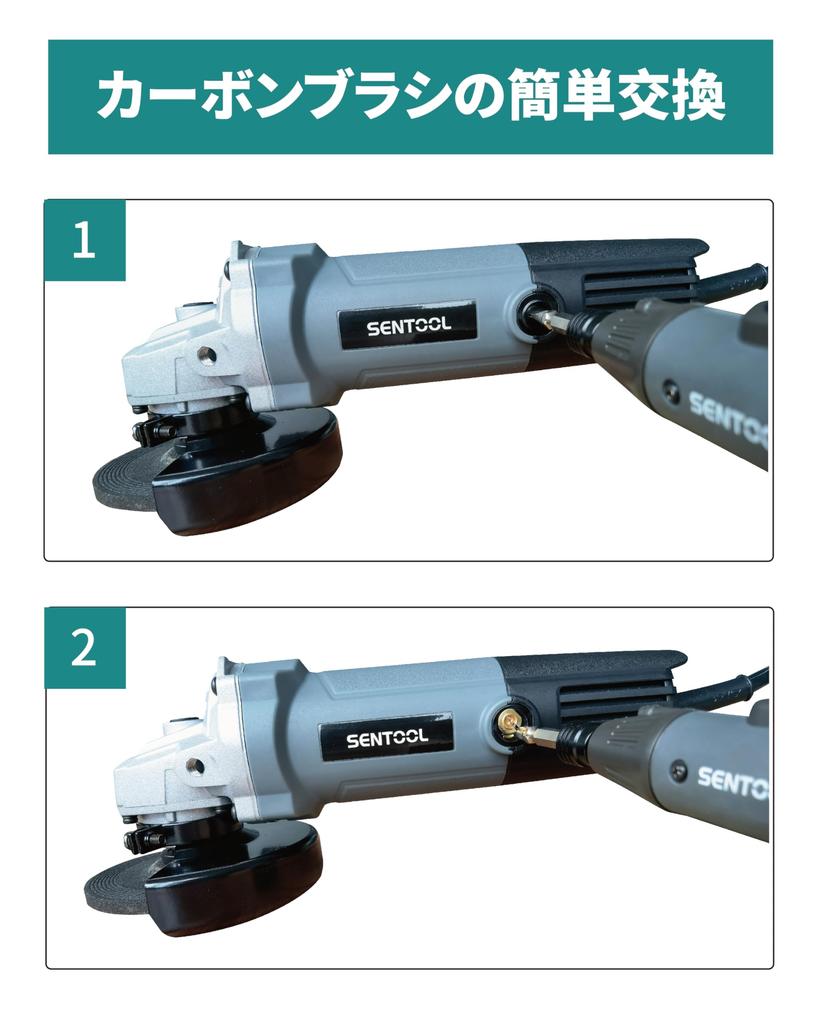 カーボンブラシの簡単交換

1

SENTOOL

SENTO

2

SENTOOL

SENTO