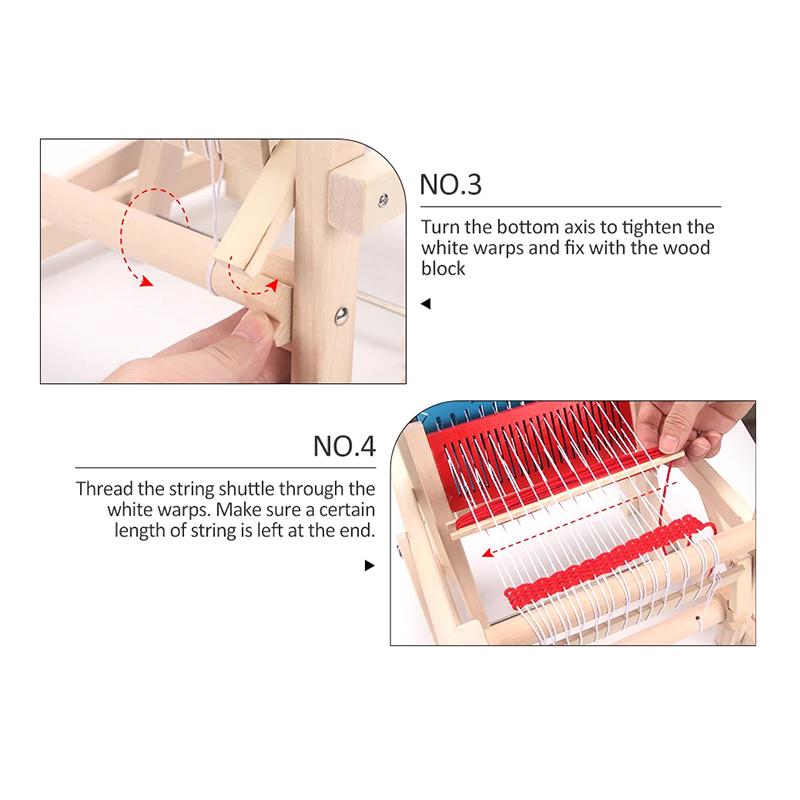 NO.3

Turn the bottom axis to tighten the white warps and fix with the wood block

NO.4

Thread the string shuttle through the white warps. Make sure a certain length of string is left at the end.