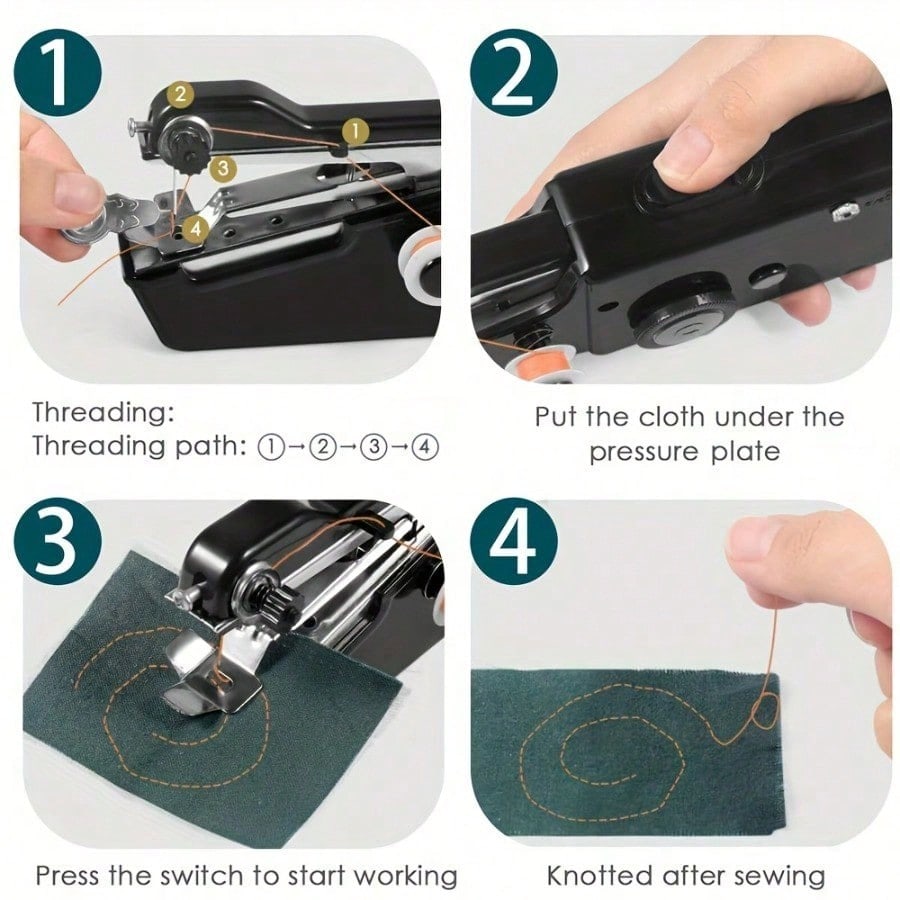 1

2

1

3

4

Threading:
Threading path: ①→②→③→④

2

Put the cloth under the pressure plate

3

Press the switch to start working

4

Knotted after sewing