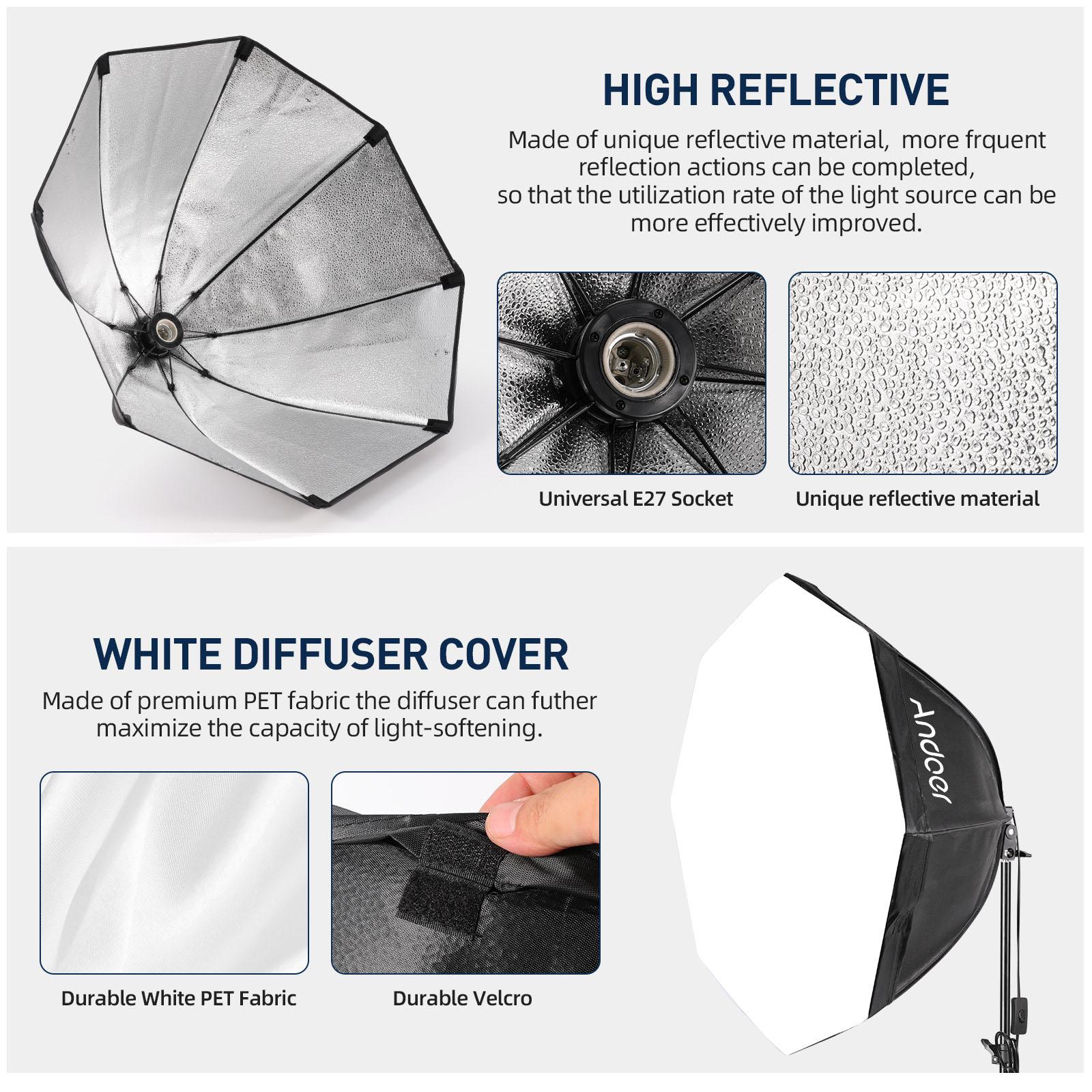 HIGH REFLECTIVE

Made of unique reflective material, more frquent reflection actions can be completed, so that the utilization rate of the light source can be more effectively improved.

Universal E27 Socket

Unique reflective material

WHITE DIFFUSER COVER

Made of premium PET fabric the diffuser can futher maximize the capacity of light-softening.

Durable White PET Fabric

Durable Velcro

Andoer