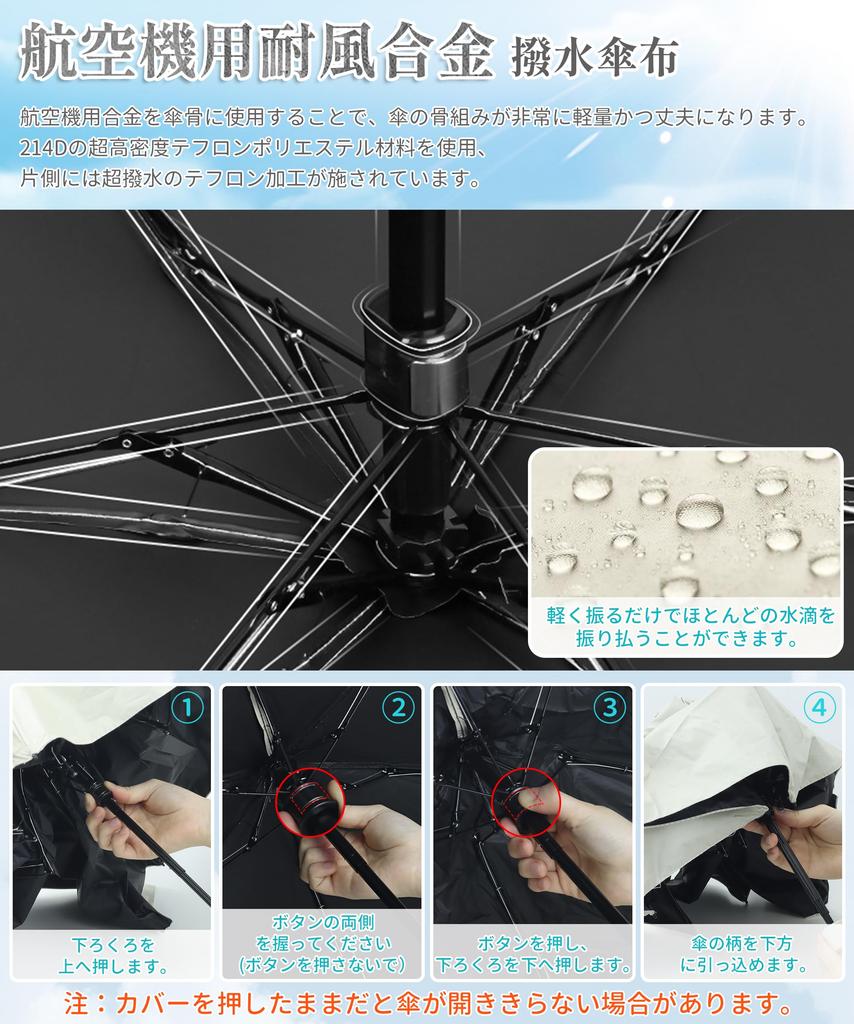 航空機用耐風合金 撥水傘布

航空機用合金を傘骨に使用することで、傘の骨組みが非常に軽量かつ丈夫になります。214Dの超高密度テフロンポリエステル材料を使用、片側には超撥水のテフロン加工が施されています。

軽く振るだけでほとんどの水滴を振り払うことができます。

①
下ろくろを上へ押します。

②
ボタンの両側を握ってください（ボタンを押さないで）

③
ボタンを押し、下ろくろを下へ押します。

④
傘の柄を下方に引っ込めます。

注：カバーを押したままだと傘が開ききらない場合があります。