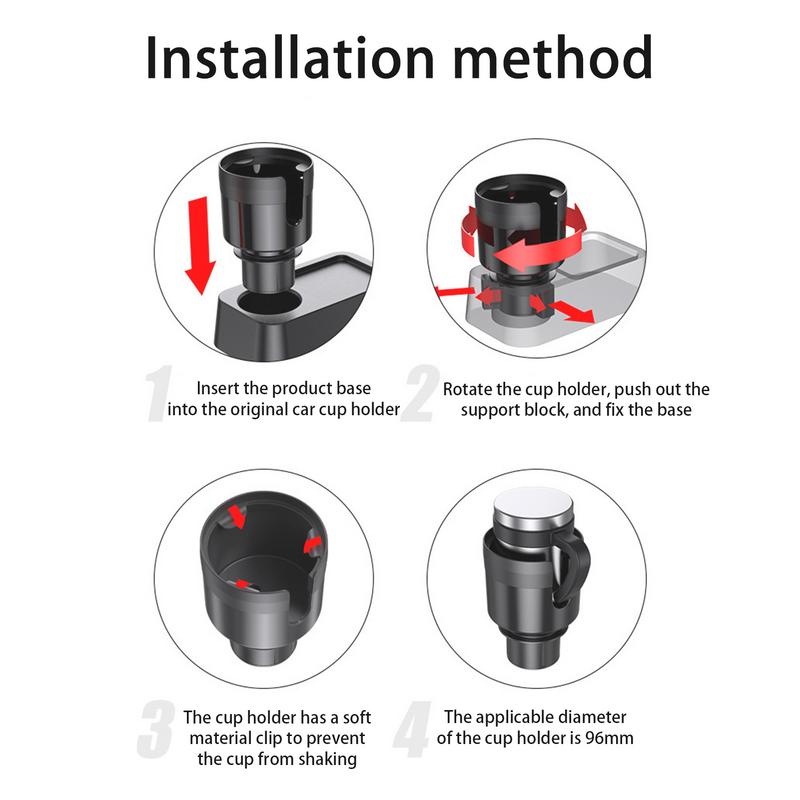 Installation method

1 Insert the product base into the original car cup holder

2 Rotate the cup holder, push out the support block, and fix the base

3 The cup holder has a soft material clip to prevent the cup from shaking

4 The applicable diameter of the cup holder is 96mm