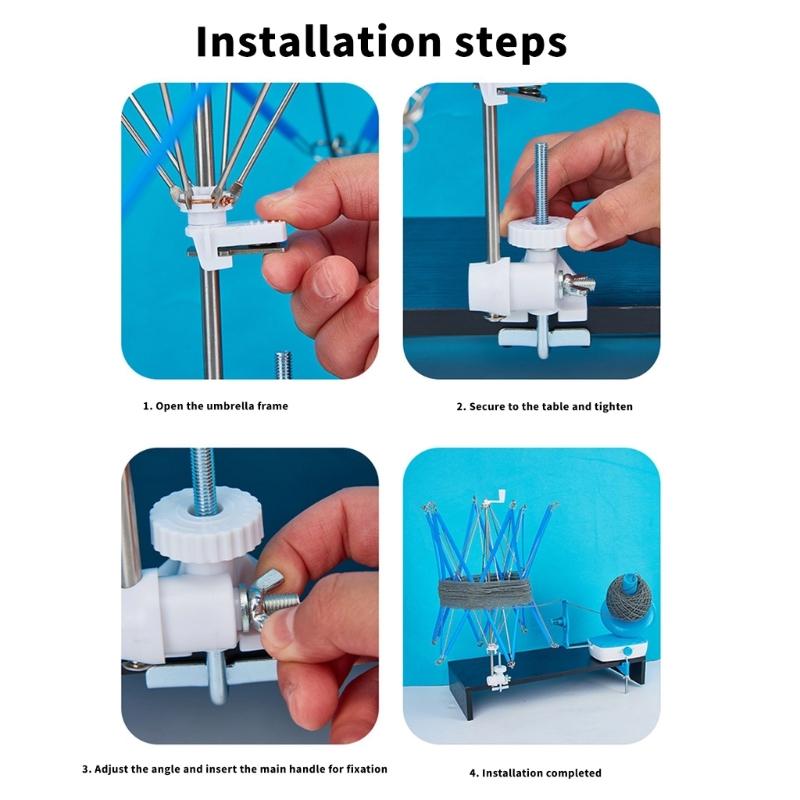 Installation steps

1. Open the umbrella frame

2. Secure to the table and tighten

3. Adjust the angle and insert the main handle for fixation

4. Installation completed