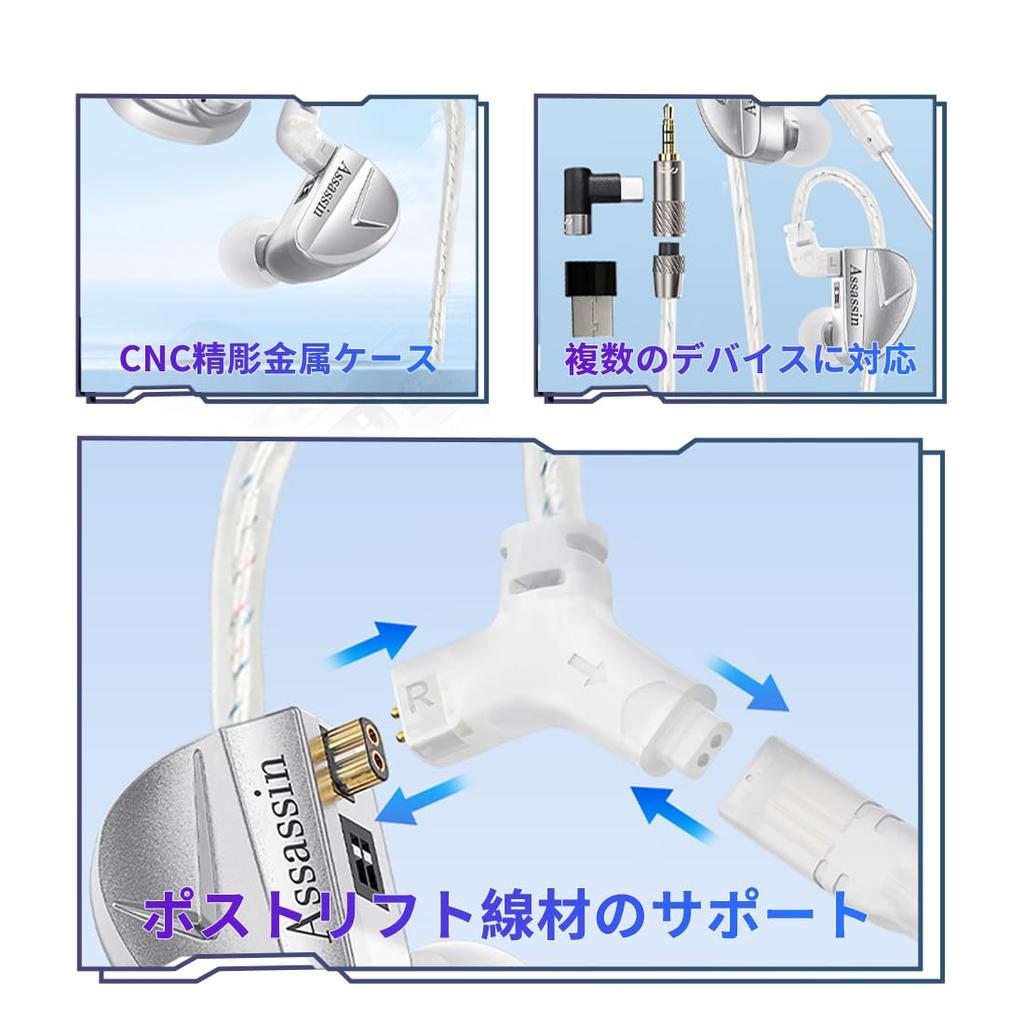 Assassin

CNC精彫金属ケース

Assassin

L

複数のデバイスに対応

R

Assassin

ポストリフト線材のサポート