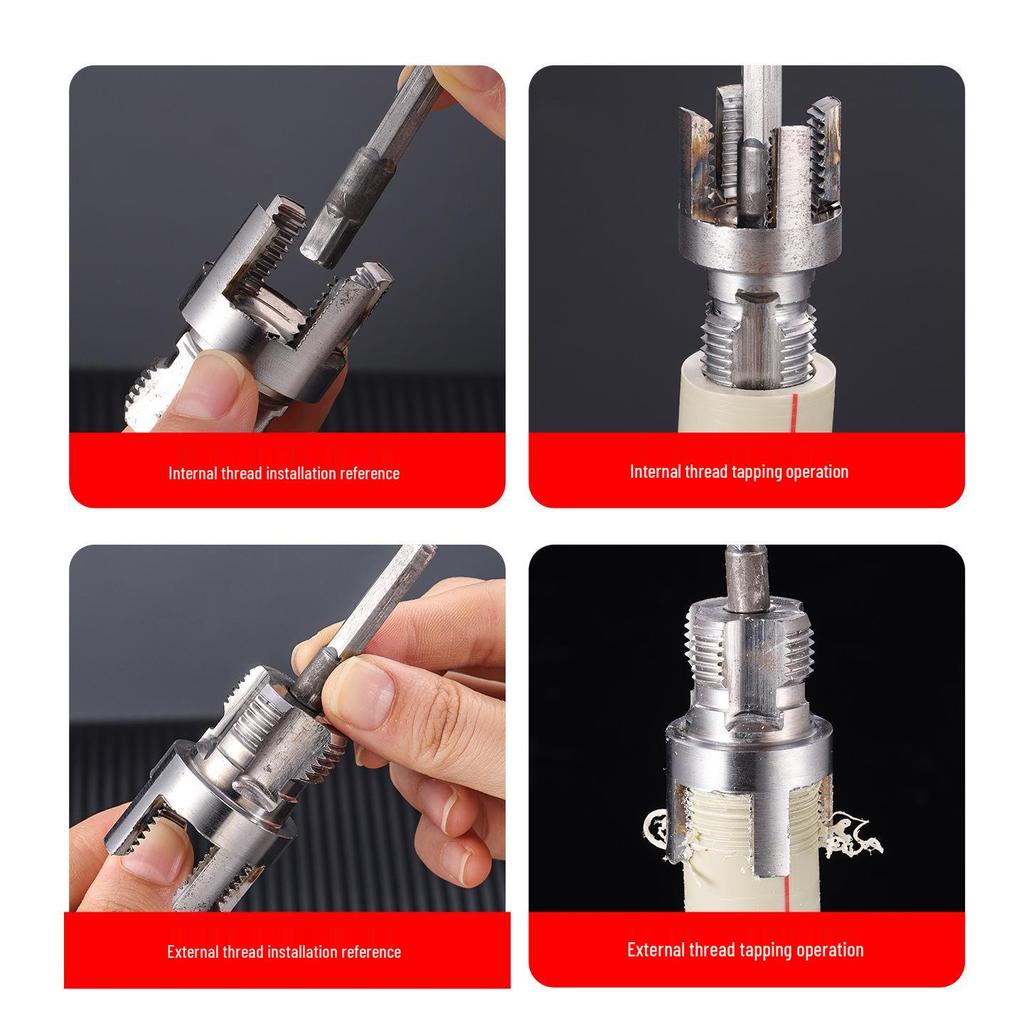 Internal thread installation reference

Internal thread tapping operation

External thread installation reference

External thread tapping operation