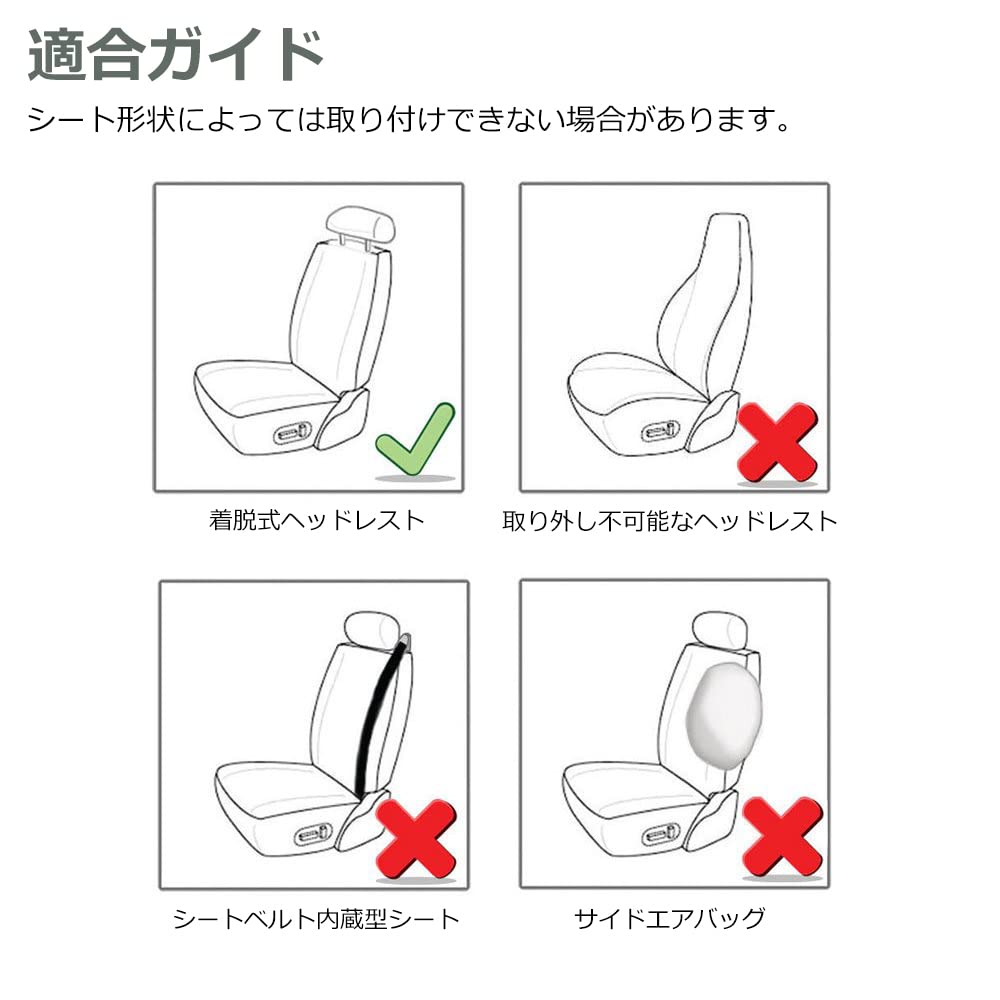 適合ガイド

シート形状によっては取り付けできない場合があります。

着脱式ヘッドレスト

取り外し不可能なヘッドレスト

シートベルト内蔵型シート

サイドエアバッグ