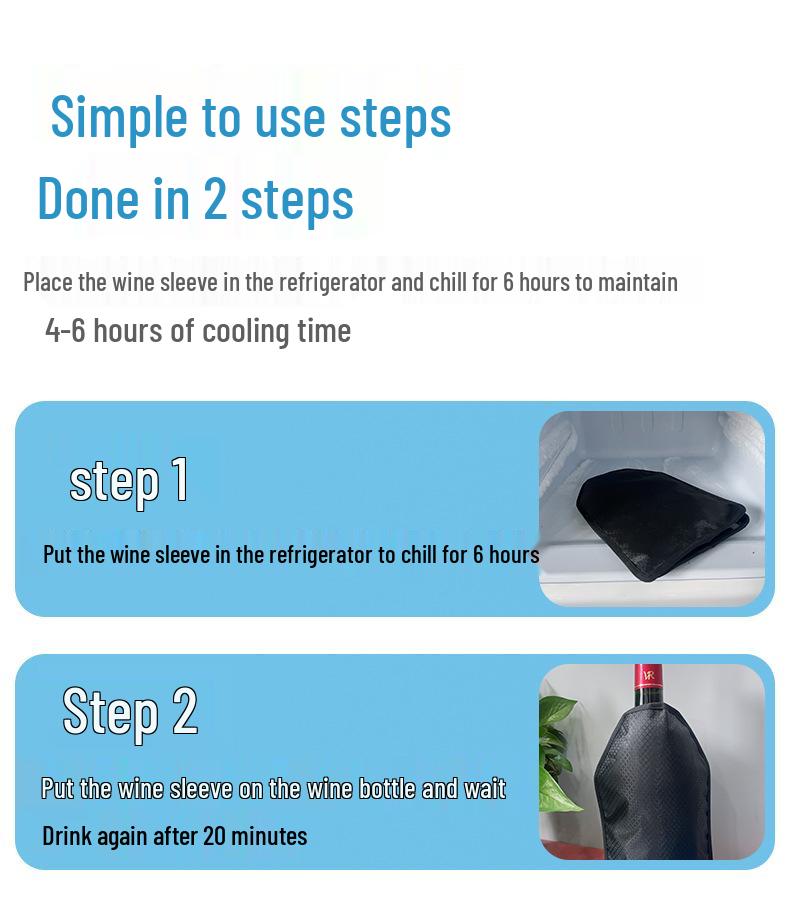 Simple to use steps
Done in 2 steps

Place the wine sleeve in the refrigerator and chill for 6 hours to maintain
4-6 hours of cooling time

step 1

Put the wine sleeve in the refrigerator to chill for 6 hours

Step 2

Put the wine sleeve on the wine bottle and wait
Drink again after 20 minutes