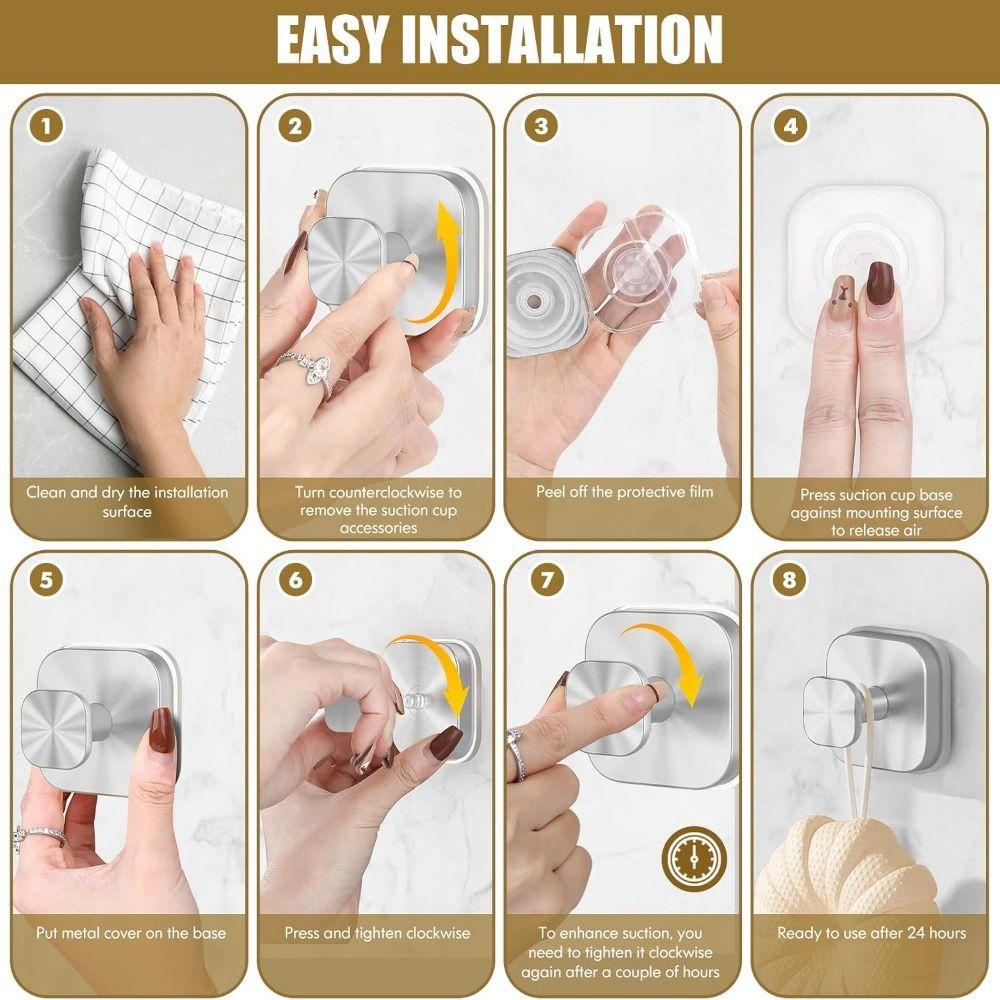 EASY INSTALLATION

1
Clean and dry the installation surface

2
Turn counterclockwise to remove the suction cup accessories

3
Peel off the protective film

4
Press suction cup base against mounting surface to release air

5
Put metal cover on the base

6
Press and tighten clockwise

7
To enhance suction, you need to tighten it clockwise again after a couple of hours

8
Ready to use after 24 hours