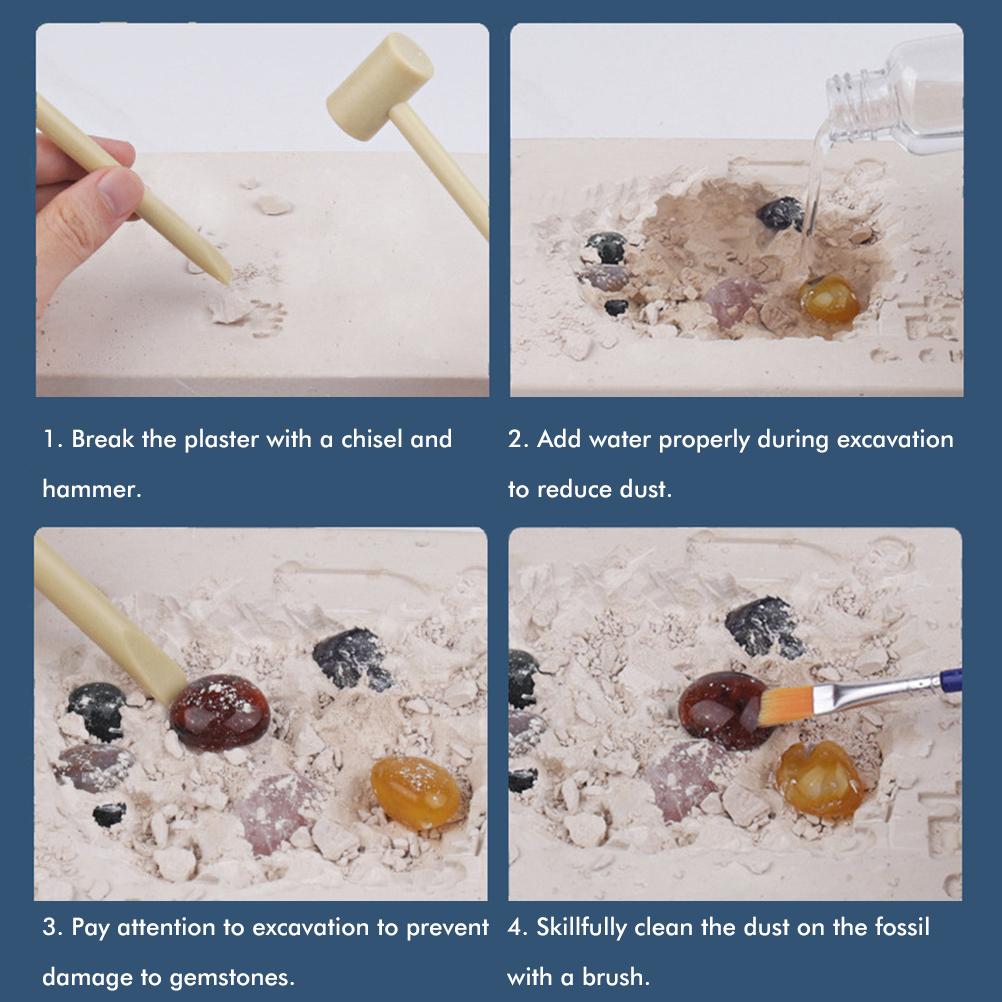 1. Break the plaster with a chisel and hammer.

2. Add water properly during excavation to reduce dust.

3. Pay attention to excavation to prevent damage to gemstones.

4. Skillfully clean the dust on the fossil with a brush.