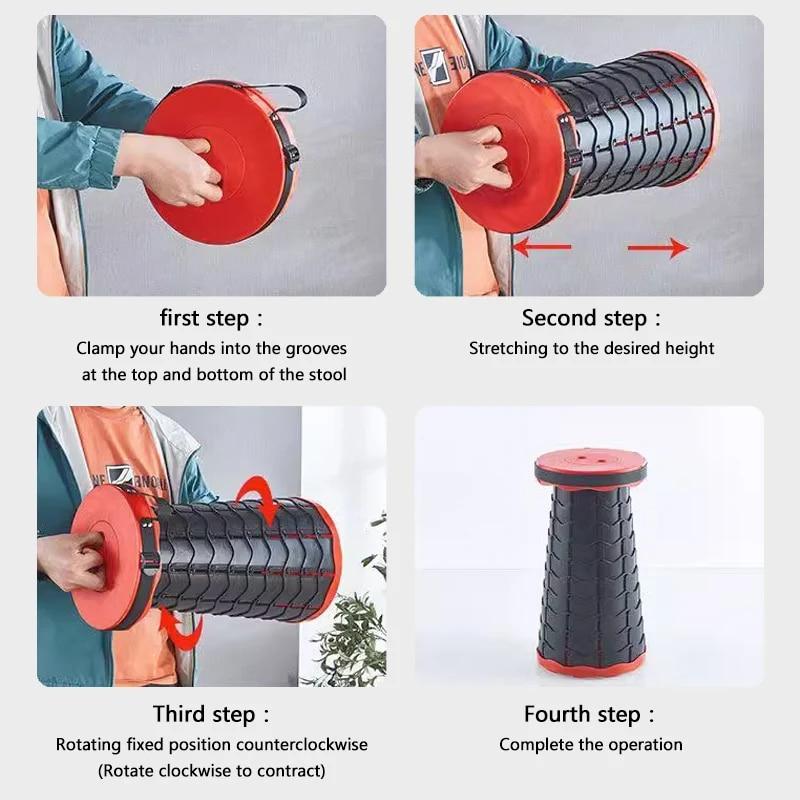 first step :
Clamp your hands into the grooves at the top and bottom of the stool

Second step :
Stretching to the desired height

Third step :
Rotating fixed position counterclockwise
(Rotate clockwise to contract)

Fourth step :
Complete the operation