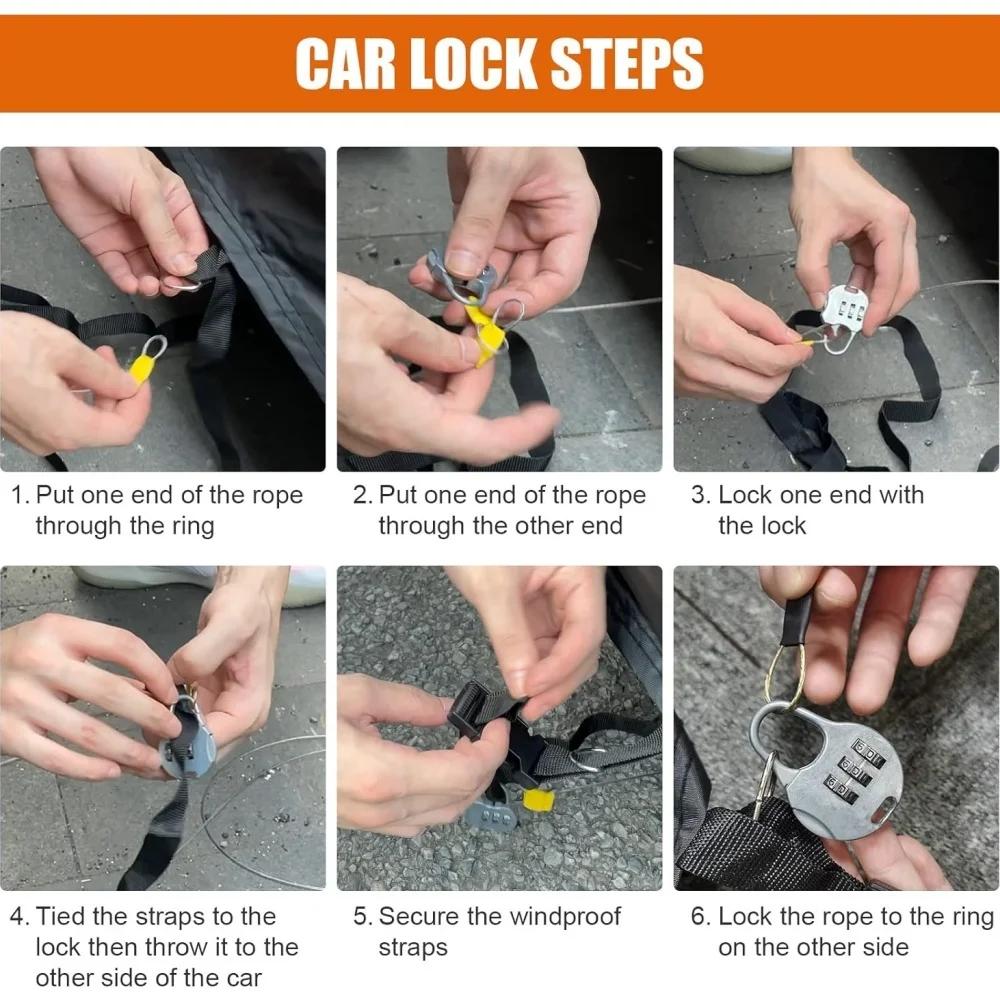 CAR LOCK STEPS

1. Put one end of the rope through the ring

2. Put one end of the rope through the other end

3. Lock one end with the lock

4. Tied the straps to the lock then throw it to the other side of the car

5. Secure the windproof straps

6. Lock the rope to the ring on the other side