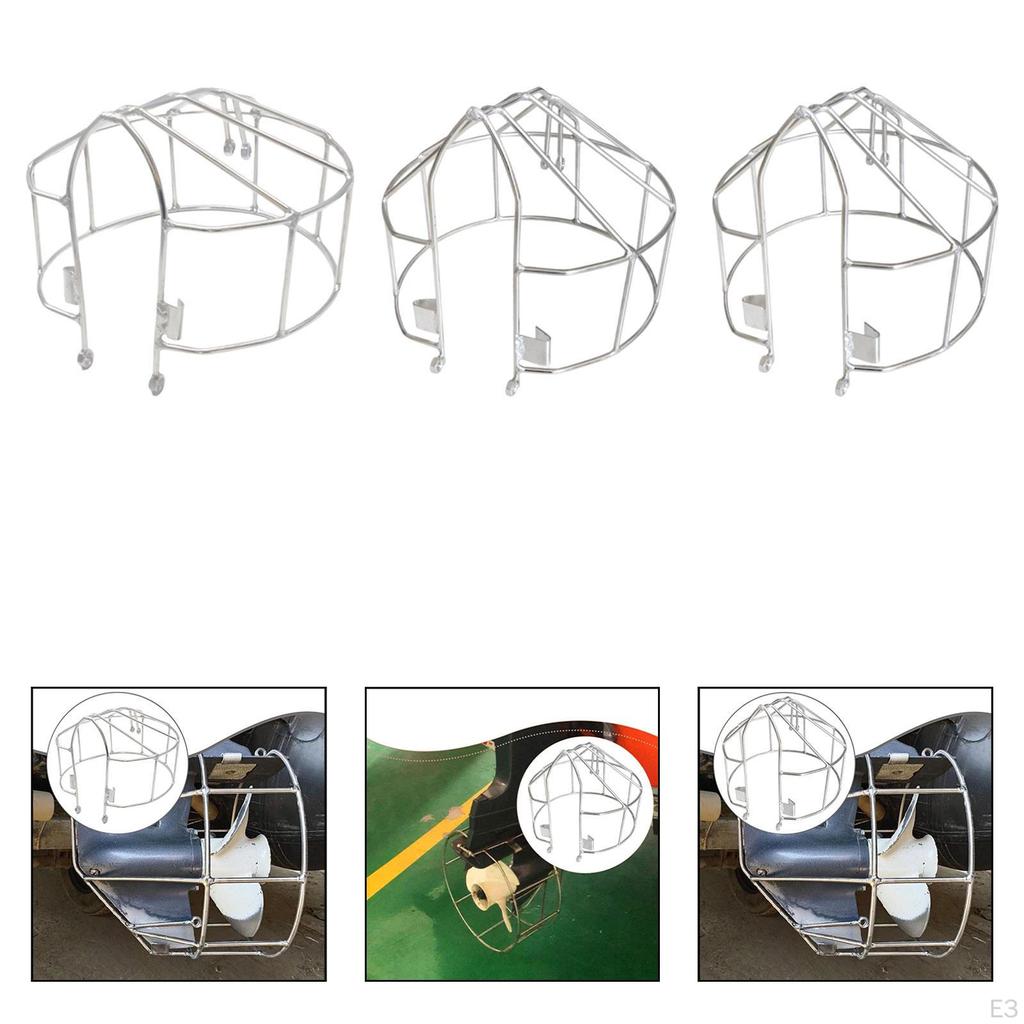 E3