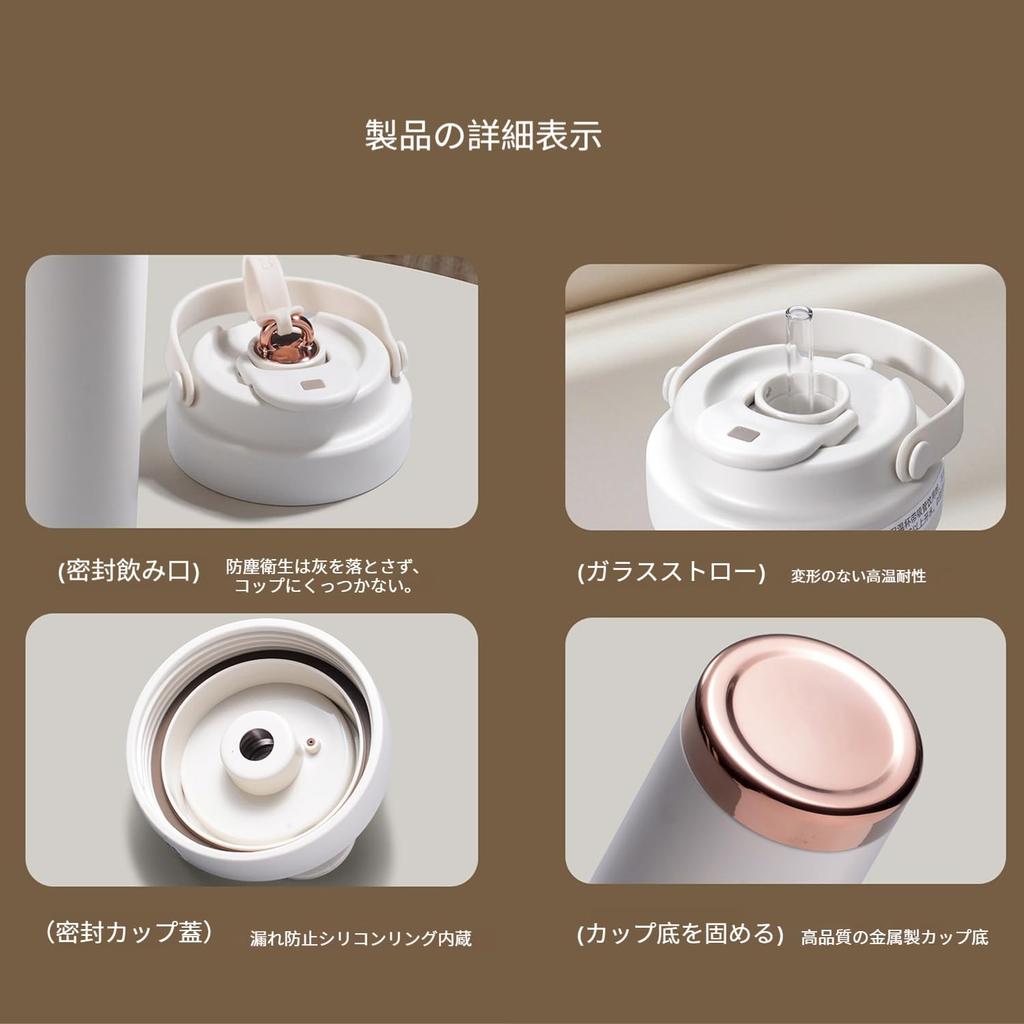 製品の詳細表示

(密封飲み口) 防塵衛生は灰を落とさず、コップにくっつかない。

(ガラスストロー) 変形のない高温耐性

(密封カップ蓋) 漏れ防止シリコンリング内蔵

(カップ底を固める) 高品質の金属製カップ底