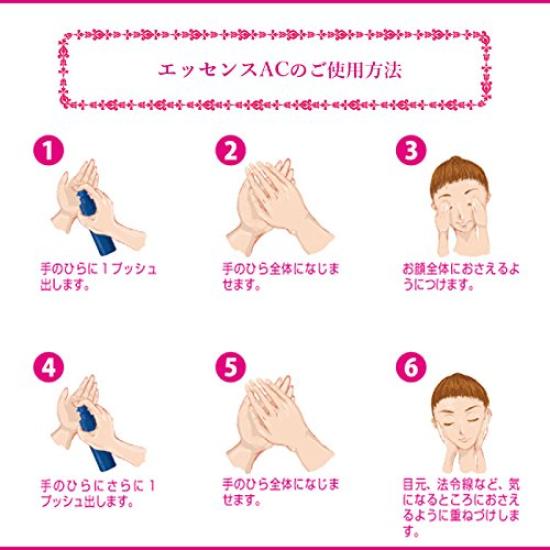 エッセンスACのご使用方法

1
手のひらに１プッシュ出します。

2
手のひら全体になじませます。

3
お顔全体におさえるようにつけます。

4
手のひらにさらに１プッシュ出します。

5
手のひら全体になじませます。

6
目元、法令線など、気になるところにおさえるように重ねづけします。