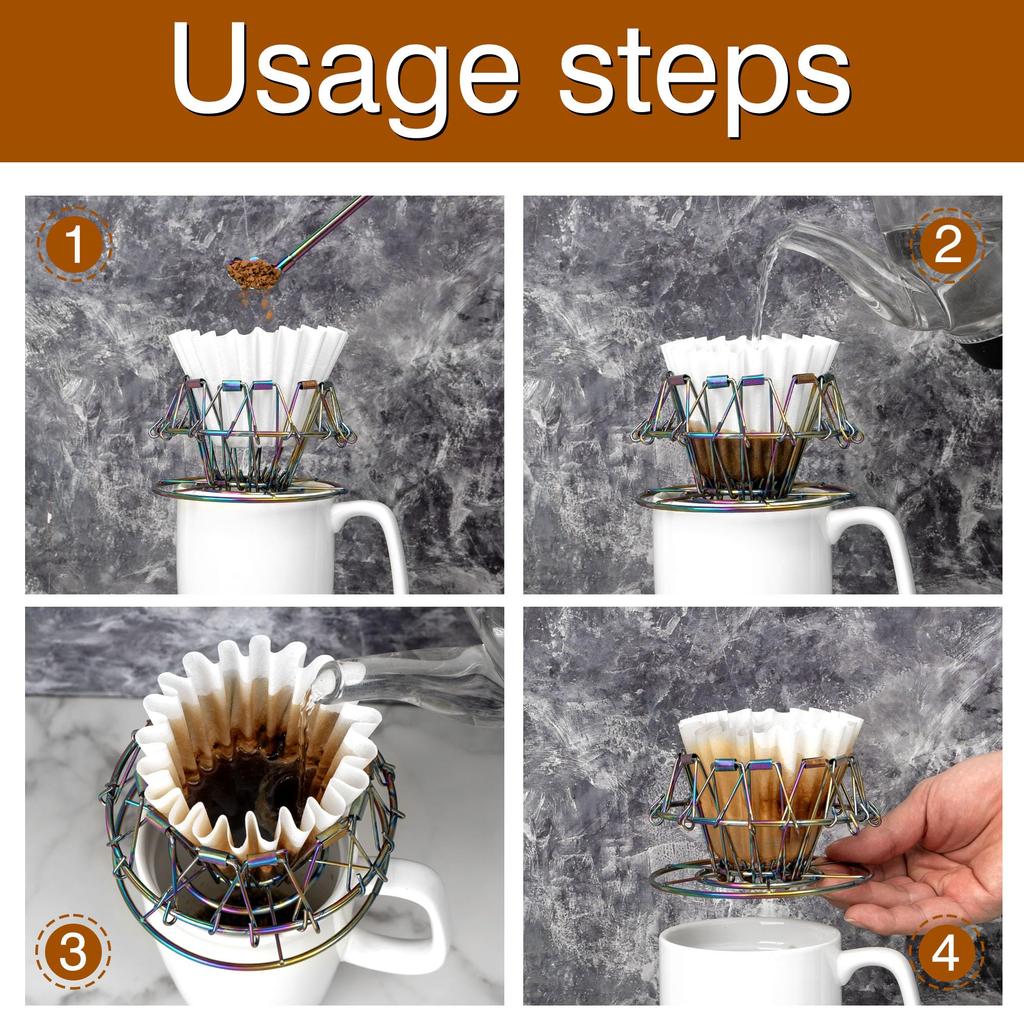 Usage steps

1

2

3

4