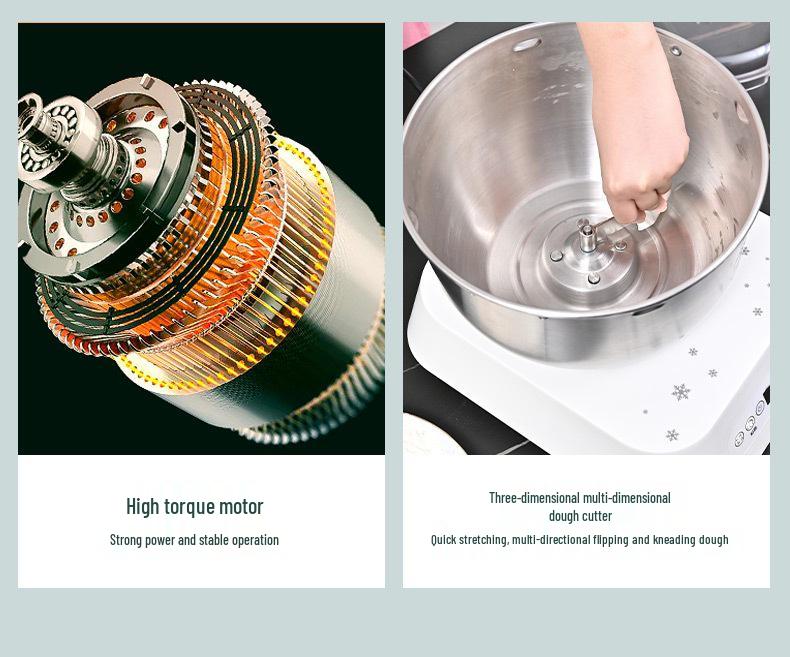 High torque motor

Strong power and stable operation

Three-dimensional multi-dimensional dough cutter

Quick stretching, multi-directional flipping and kneading dough