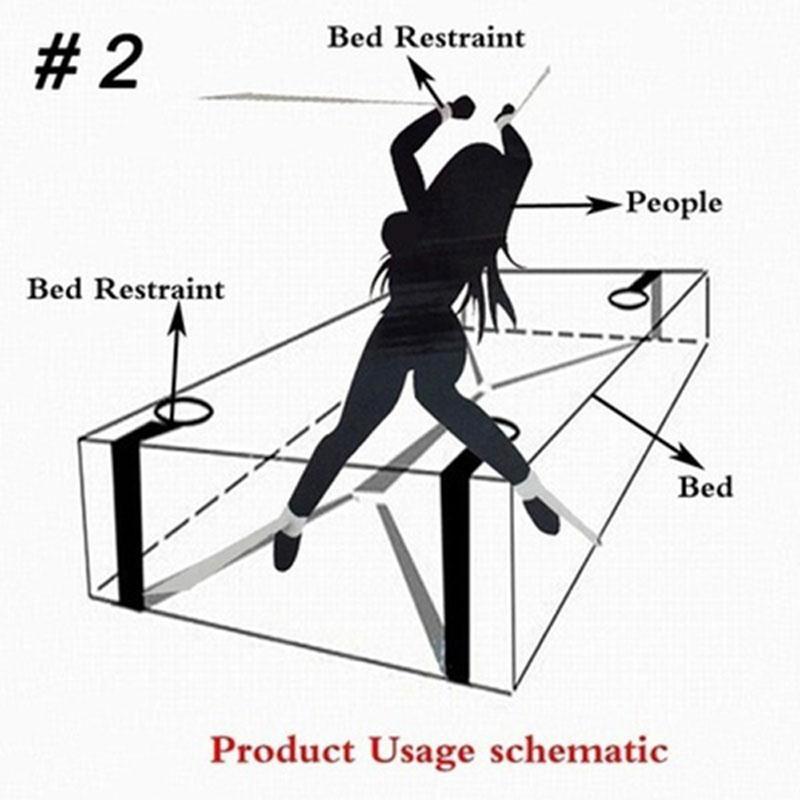 # 2

Bed Restraint

People

Bed Restraint

Bed

Product Usage schematic