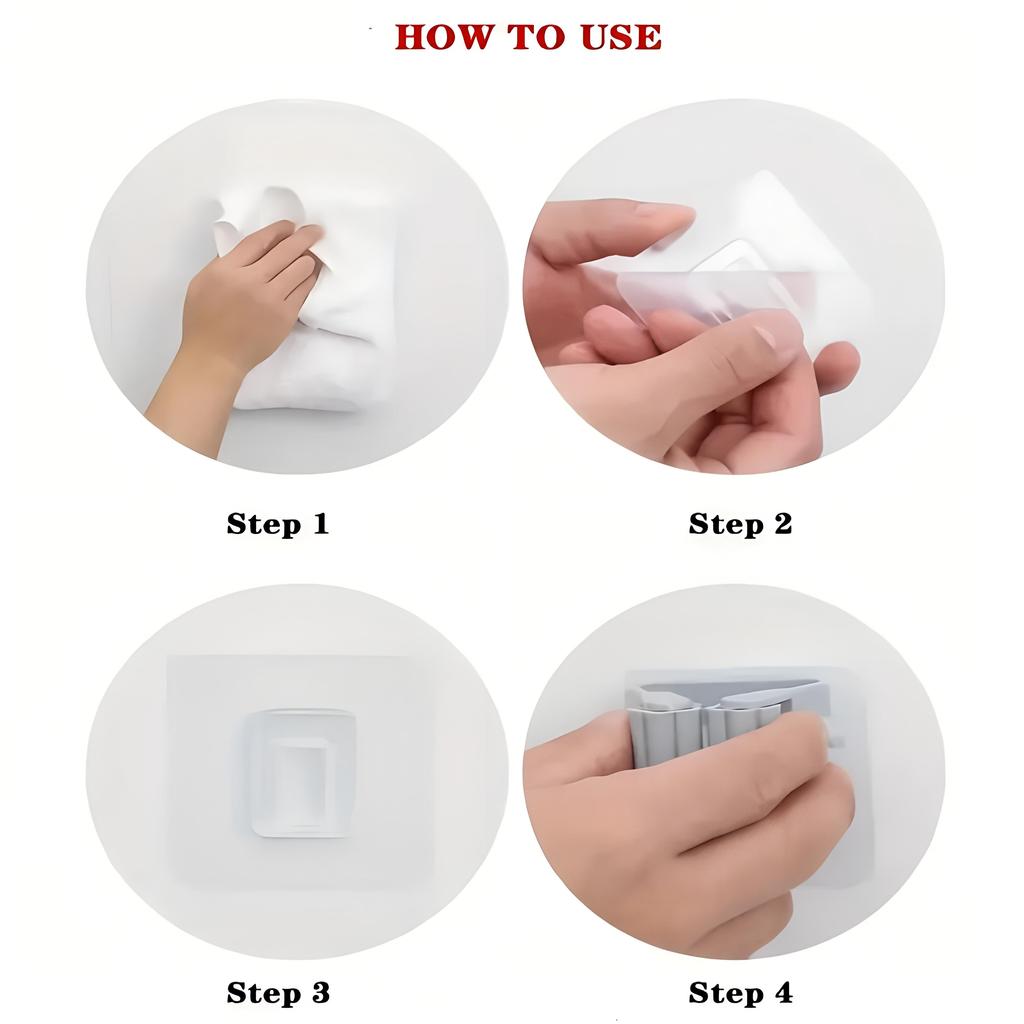 HOW TO USE

Step 1

Step 2

Step 3

Step 4