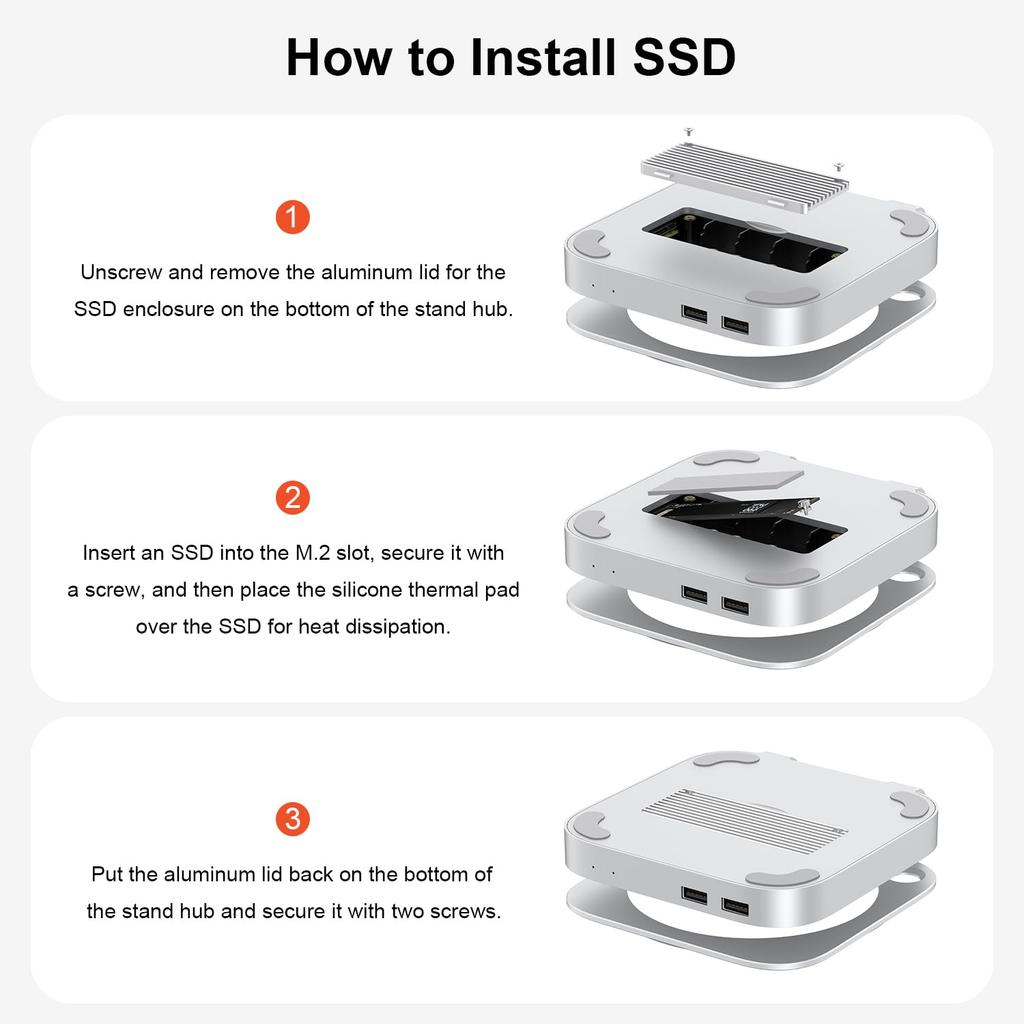 How to Install SSD

1

Unscrew and remove the aluminum lid for the SSD enclosure on the bottom of the stand hub.

2

Insert an SSD into the M.2 slot, secure it with a screw, and then place the silicone thermal pad over the SSD for heat dissipation.

3

Put the aluminum lid back on the bottom of the stand hub and secure it with two screws.