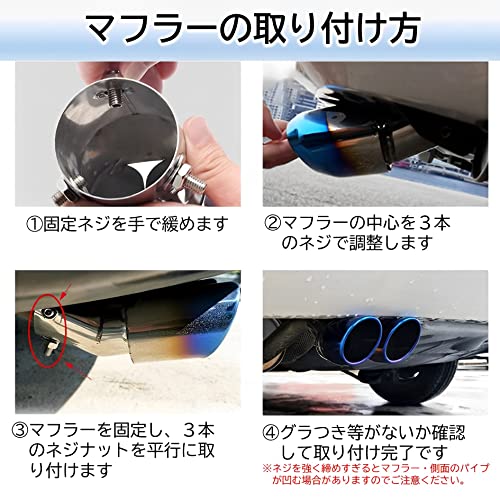 マフラーの取り付け方

①固定ネジを手で緩めます

②マフラーの中心を３本のネジで調整します

③マフラーを固定し、３本のネジナットを平行に取り付けます

④グラつき等がないか確認して取り付け完了です
※ネジを強く締めすぎるとマフラー・側面のパイプが凹む場合がありますのでご注意ください。