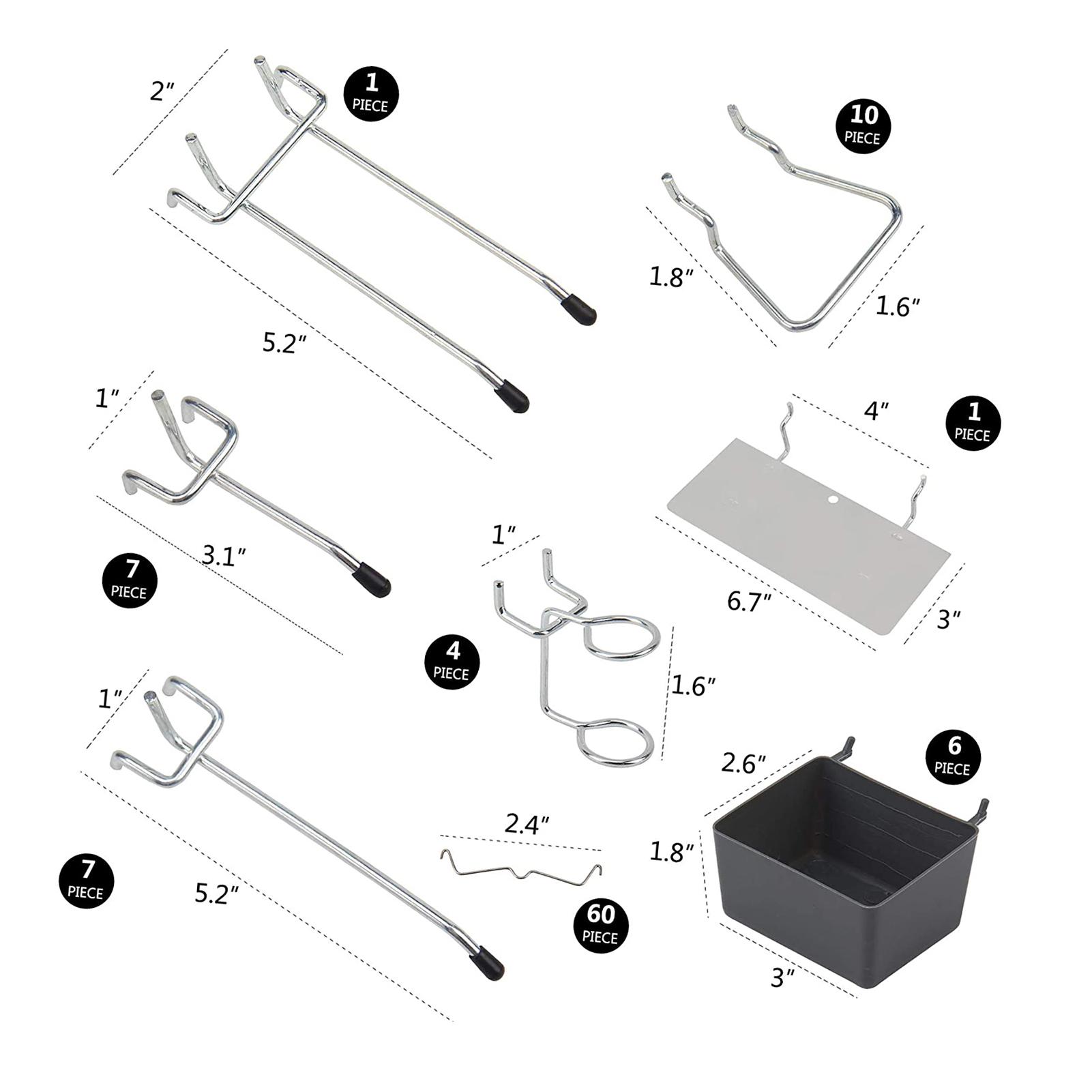 2″

1
PIECE

5.2″

10
PIECE

1.8″

1.6″

1″

3.1″

7
PIECE

4″

1
PIECE

6.7″

3″

1″

4
PIECE

1.6″

1″

7
PIECE

5.2″

2.4″

60
PIECE

2.6″

6
PIECE

1.8″

3″