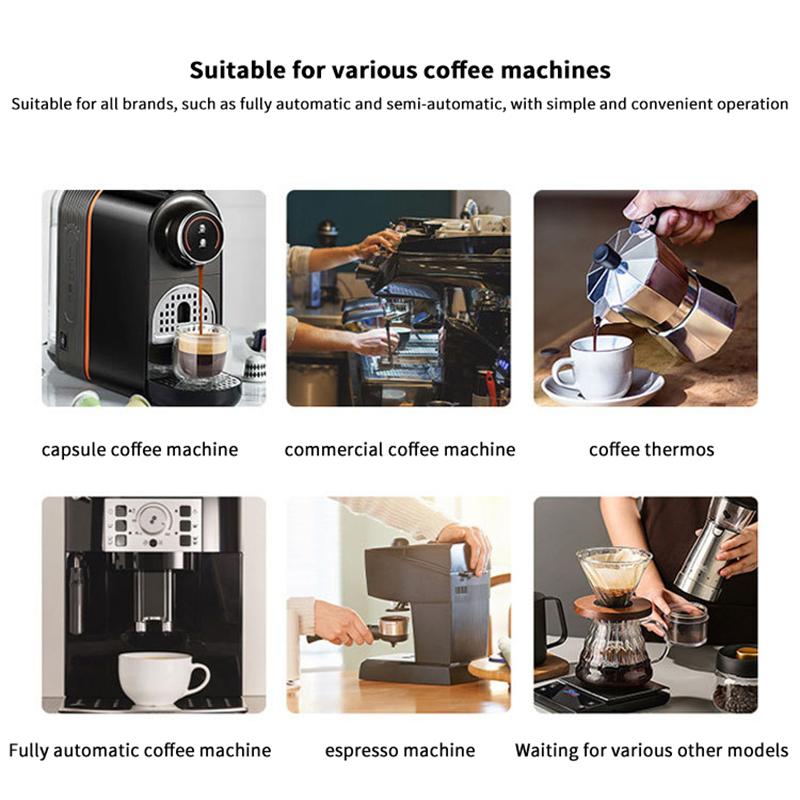 Suitable for various coffee machines

Suitable for all brands, such as fully automatic and semi-automatic, with simple and convenient operation

capsule coffee machine

commercial coffee machine

coffee thermos

Fully automatic coffee machine

espresso machine

Waiting for various other models