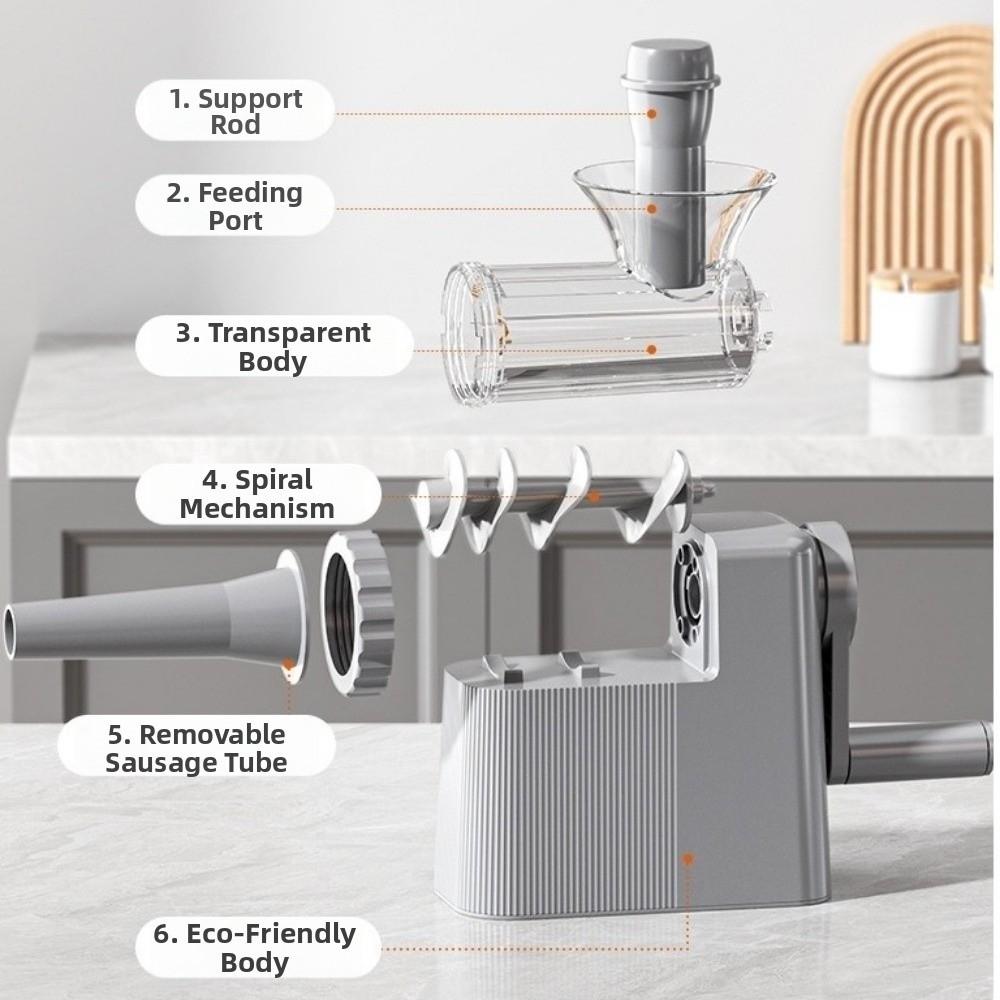 1. Support Rod

2. Feeding Port

3. Transparent Body

4. Spiral Mechanism

5. Removable Sausage Tube

6. Eco-Friendly Body