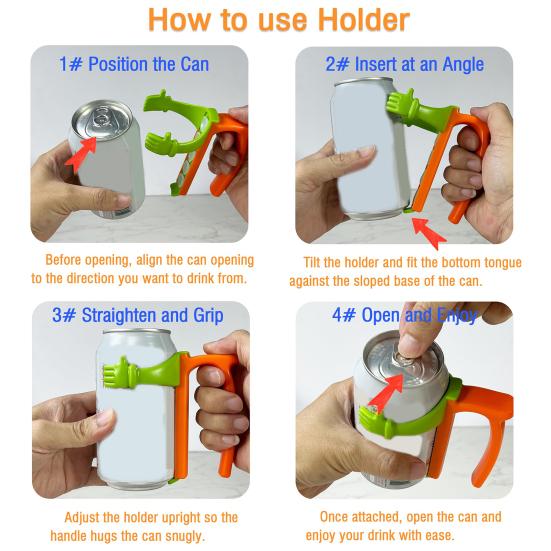 How to use Holder

1# Position the Can

Before opening, align the can opening to the direction you want to drink from.

2# Insert at an Angle

Tilt the holder and fit the bottom tongue against the sloped base of the can.

3# Straighten and Grip

Adjust the holder upright so the handle hugs the can snugly.

4# Open and Enjoy

Once attached, open the can and enjoy your drink with ease.