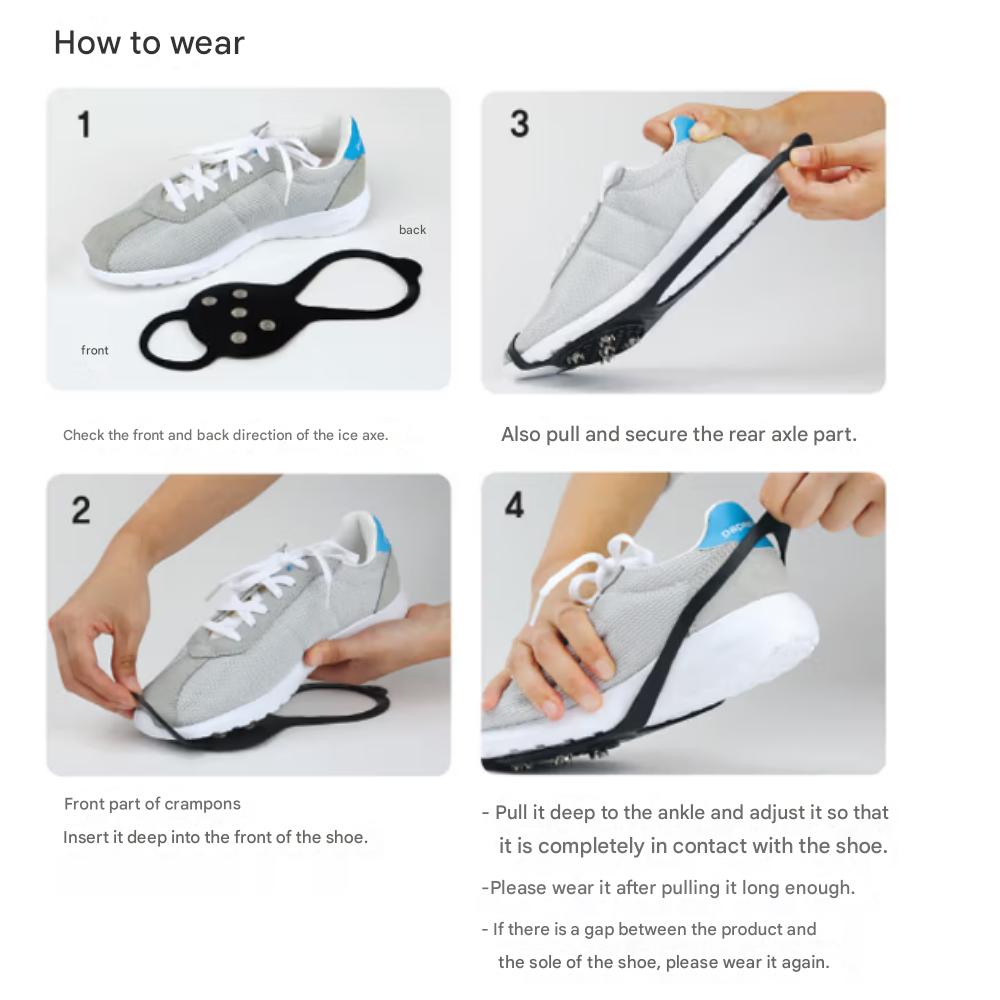 How to wear

1

back

front

Check the front and back direction of the ice axe.

2

Front part of crampons

Insert it deep into the front of the shoe.

3

Also pull and secure the rear axle part.

4

- Pull it deep to the ankle and adjust it so that it is completely in contact with the shoe.

-Please wear it after pulling it long enough.

- If there is a gap between the product and the sole of the shoe, please wear it again.