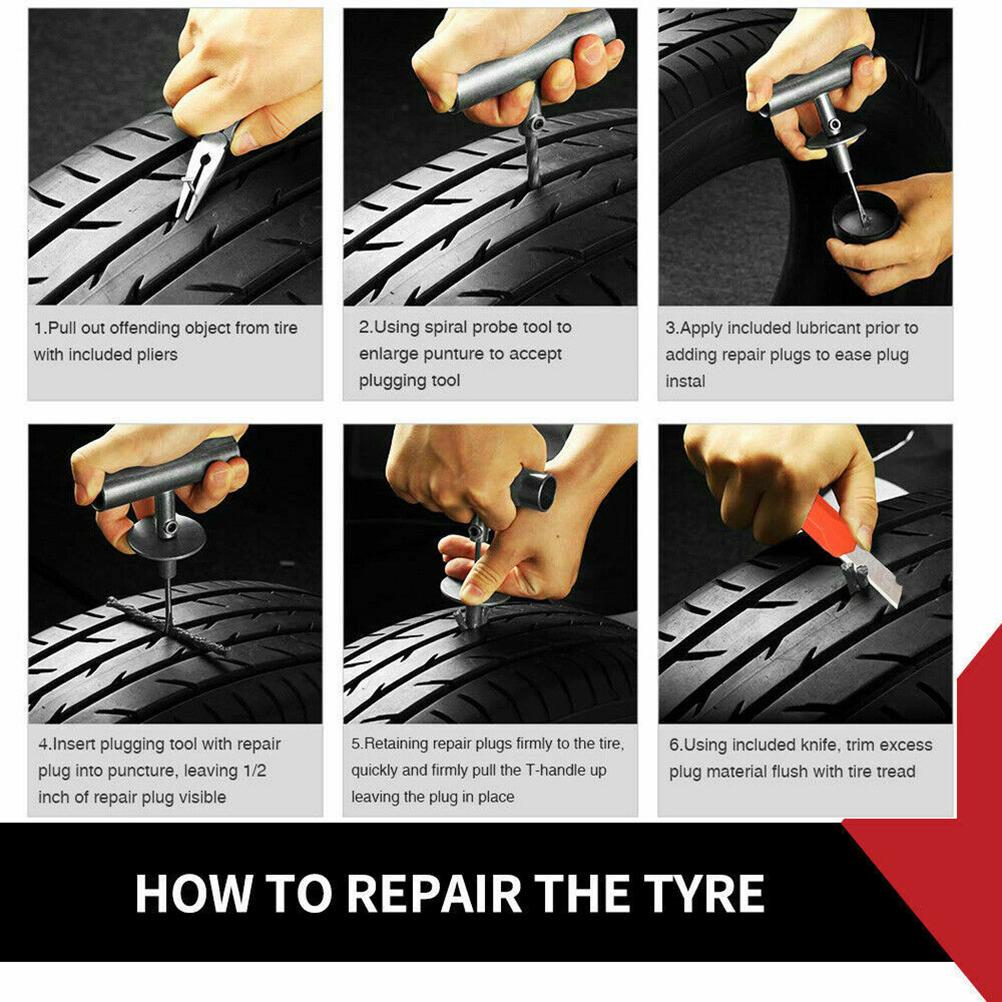 1.Pull out offending object from tire with included pliers

2.Using spiral probe tool to enlarge punture to accept plugging tool

3.Apply included lubricant prior to adding repair plugs to ease plug instal

4.Insert plugging tool with repair plug into puncture, leaving 1/2 inch of repair plug visible

5.Retaining repair plugs firmly to the tire, quickly and firmly pull the T-handle up leaving the plug in place

6.Using included knife, trim excess plug material flush with tire tread

HOW TO REPAIR THE TYRE