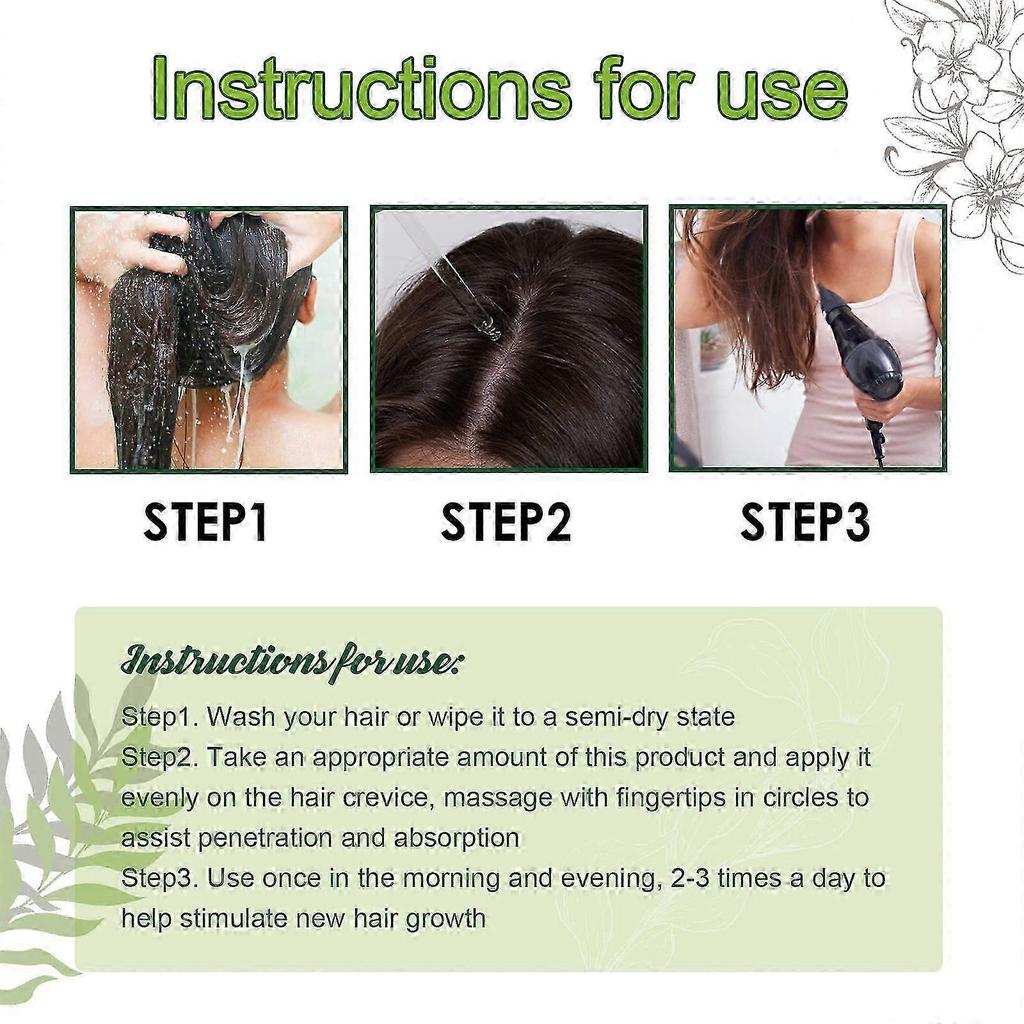 Instructions for use

STEP1

STEP2

STEP3

Instructions for use:

Step1. Wash your hair or wipe it to a semi-dry state
Step2. Take an appropriate amount of this product and apply it evenly on the hair crevice, massage with fingertips in circles to assist penetration and absorption
Step3. Use once in the morning and evening, 2-3 times a day to help stimulate new hair growth