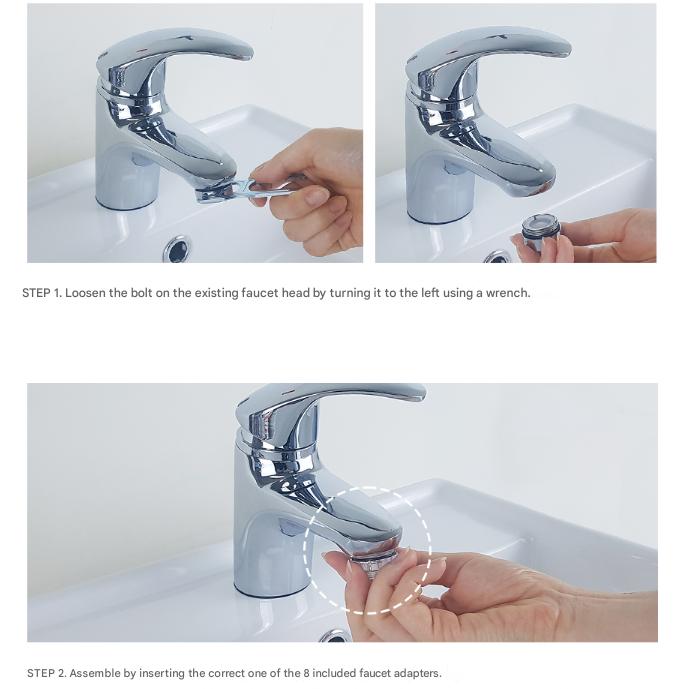 STEP 1. Loosen the bolt on the existing faucet head by turning it to the left using a wrench.

STEP 2. Assemble by inserting the correct one of the 8 included faucet adapters.