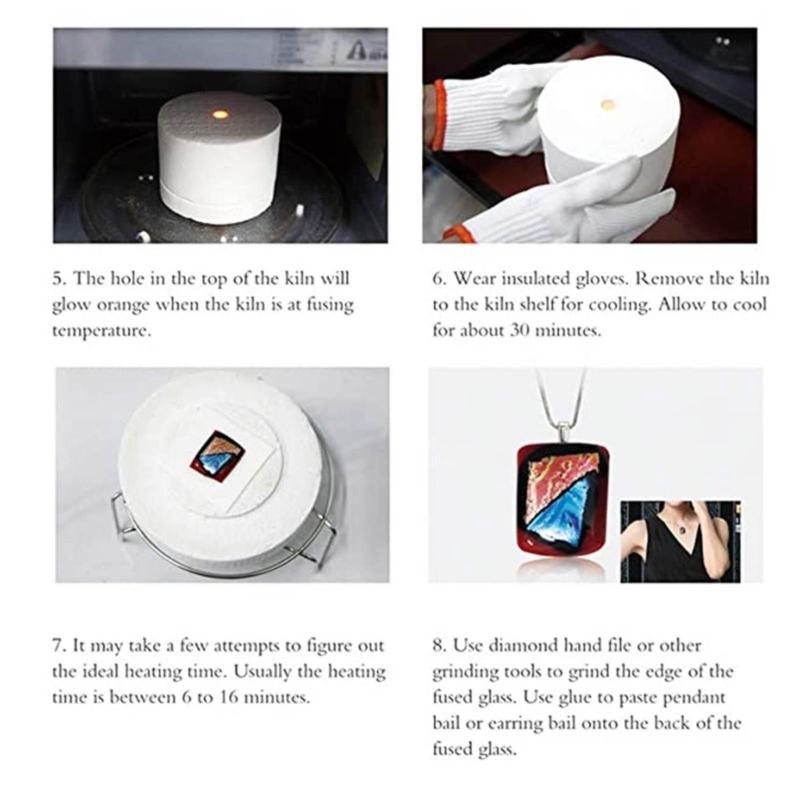 5. The hole in the top of the kiln will glow orange when the kiln is at fusing temperature.

6. Wear insulated gloves. Remove the kiln to the kiln shelf for cooling. Allow to cool for about 30 minutes.

7. It may take a few attempts to figure out the ideal heating time. Usually the heating time is between 6 to 16 minutes.

8. Use diamond hand file or other grinding tools to grind the edge of the fused glass. Use glue to paste pendant bail or earring bail onto the back of the fused glass.