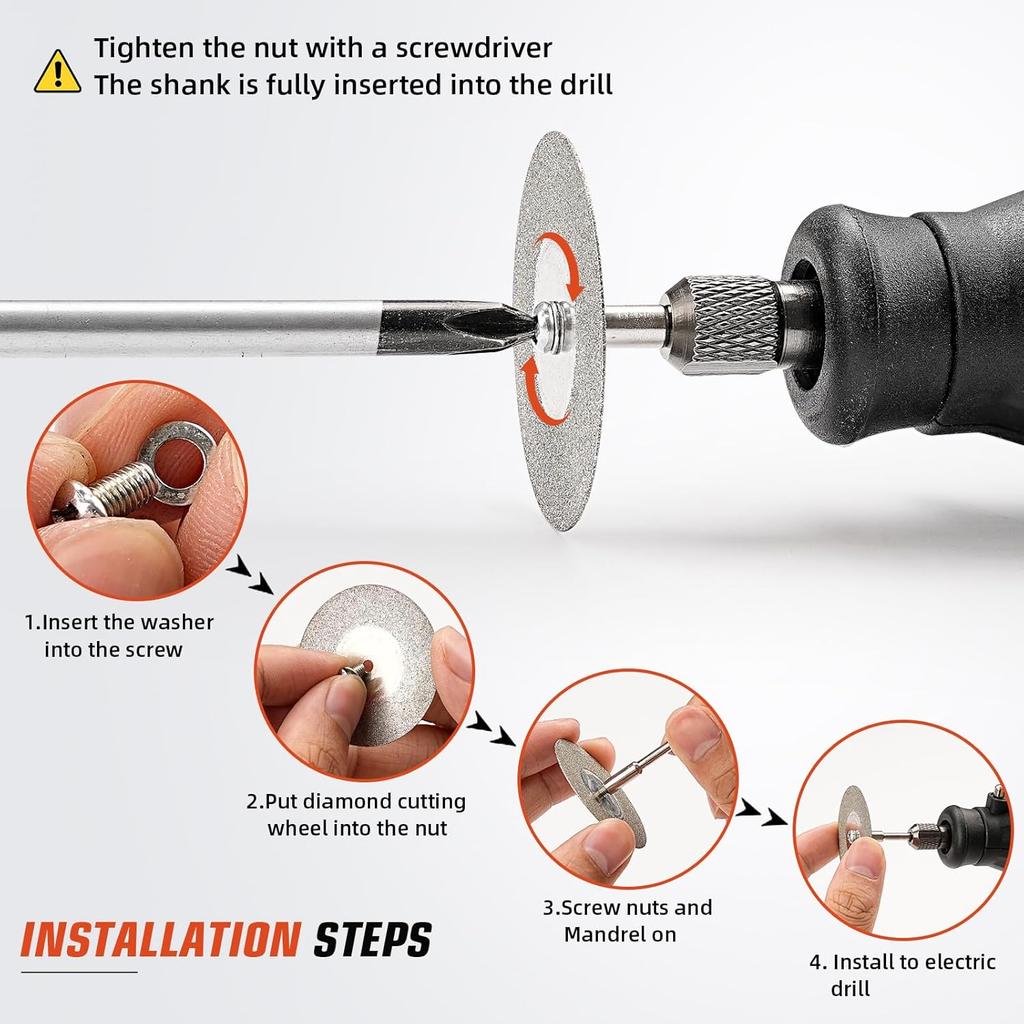 Tighten the nut with a screwdriver
The shank is fully inserted into the drill

1.Insert the washer into the screw

2.Put diamond cutting wheel into the nut

3.Screw nuts and Mandrel on

4. Install to electric drill

INSTALLATION STEPS