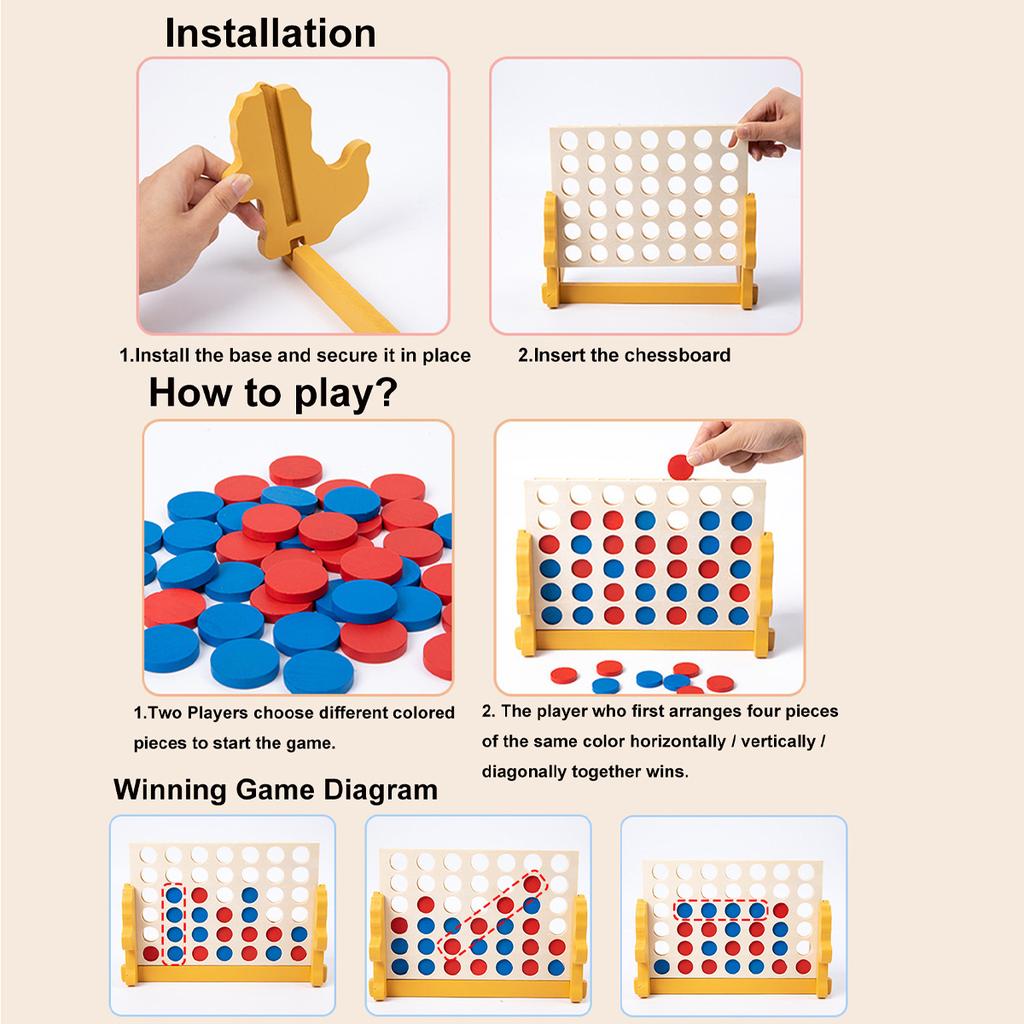 Installation

1.Install the base and secure it in place

2.Insert the chessboard

How to play?

1.Two Players choose different colored pieces to start the game.

2. The player who first arranges four pieces of the same color horizontally / vertically / diagonally together wins.

Winning Game Diagram