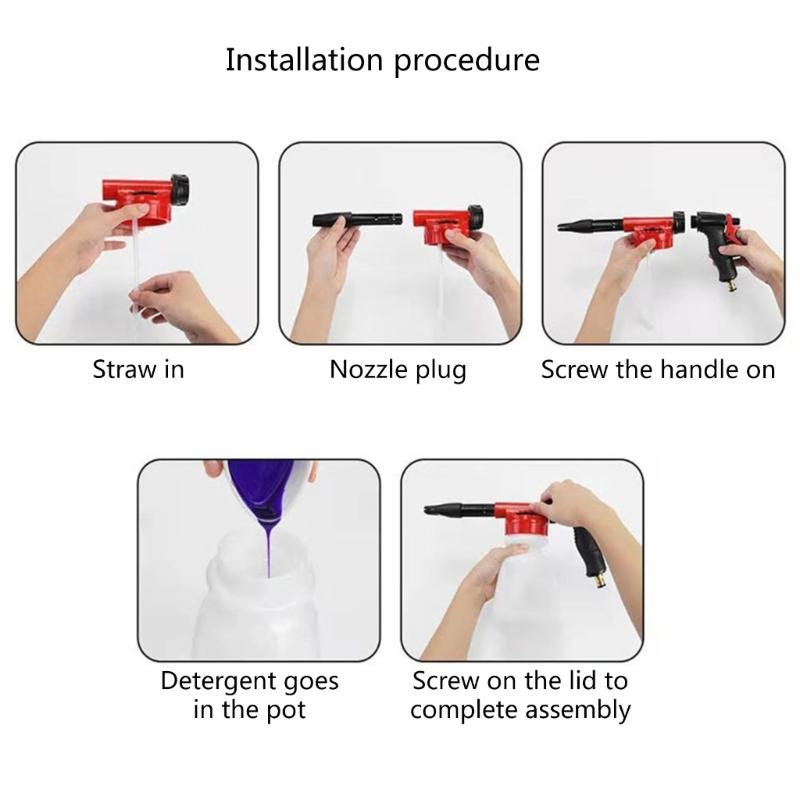 Installation procedure

Straw in

Nozzle plug

Screw the handle on

Detergent goes in the pot

Screw on the lid to complete assembly