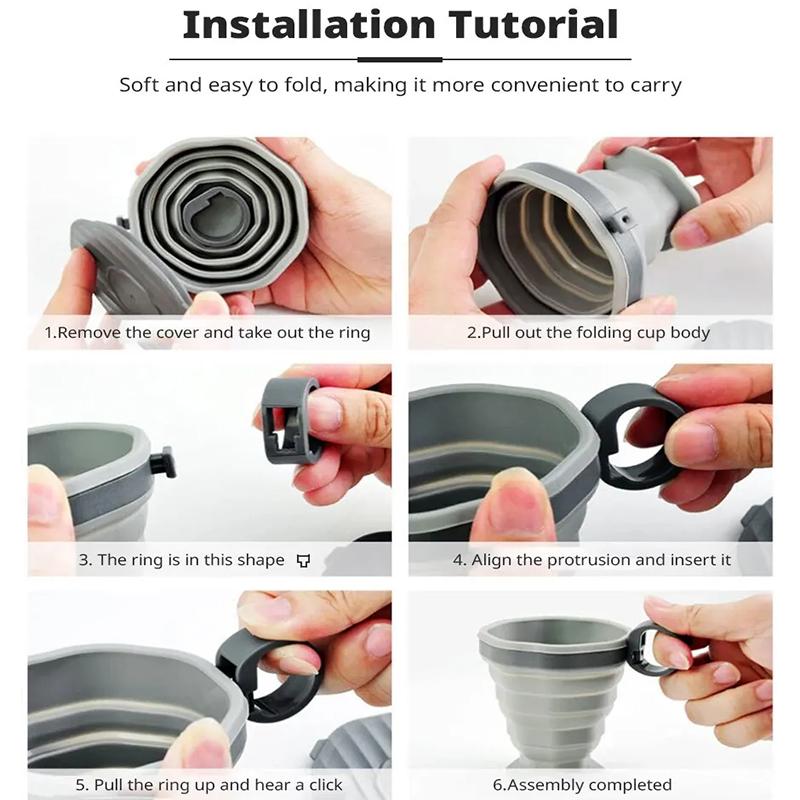 Installation Tutorial

Soft and easy to fold, making it more convenient to carry

1.Remove the cover and take out the ring

2.Pull out the folding cup body

3. The ring is in this shape

4. Align the protrusion and insert it

5. Pull the ring up and hear a click

6.Assembly completed