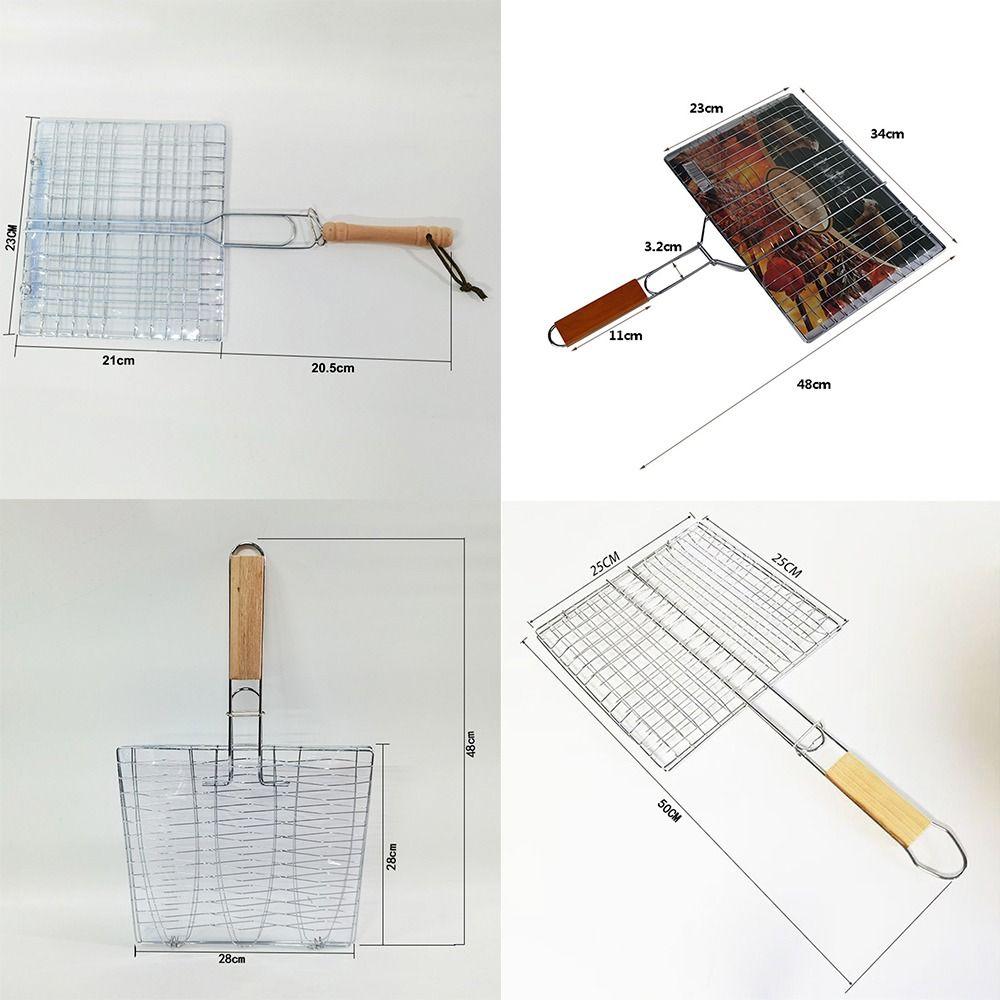 23CM
21cm
20.5cm

23cm
34cm
3.2cm
11cm
48cm

48cm
28cm
28cm

25CM
25CM
50CM