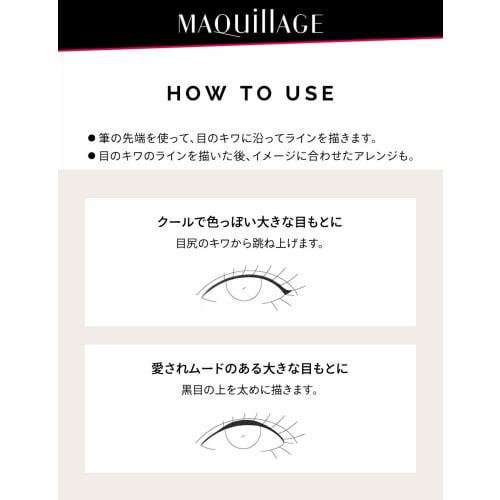 MAQuillAGE

HOW TO USE

● 筆の先端を使って、目のキワに沿ってラインを描きます。
● 目のキワのラインを描いた後、イメージに合わせたアレンジも。

クールで色っぽい大きな目もとに
目尻のキワから跳ね上げます。

愛されムードのある大きな目もとに
黒目の上を太めに描きます。