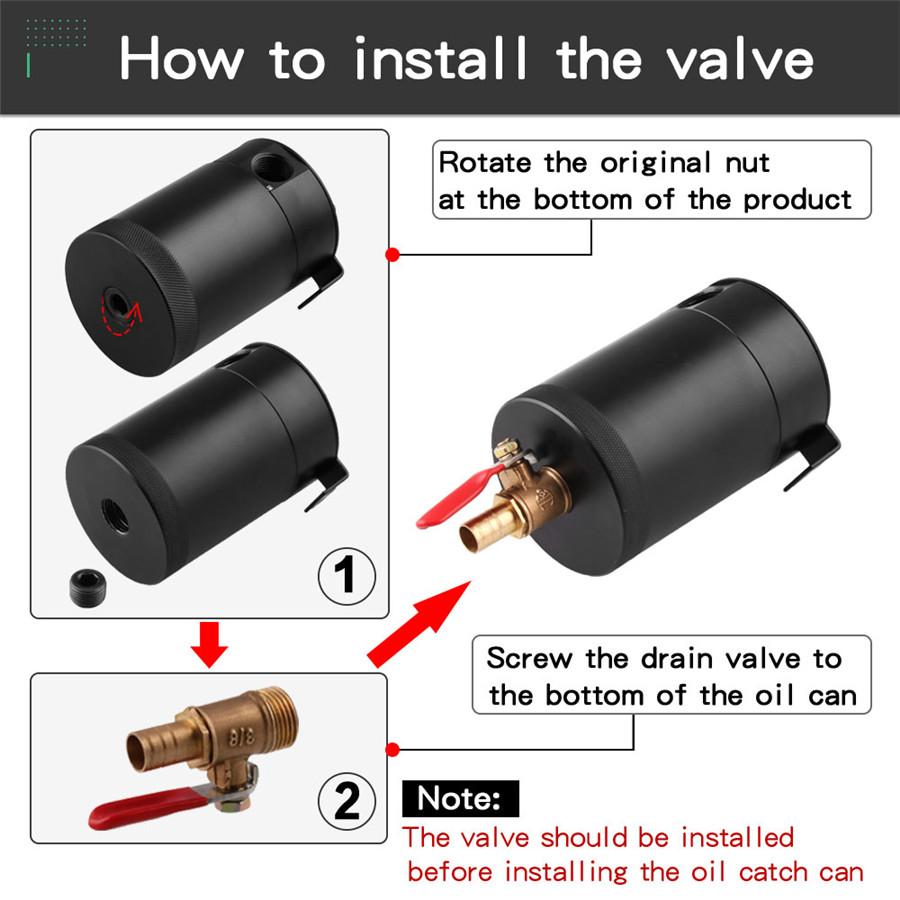 How to install the valve

Rotate the original nut at the bottom of the product

1

Screw the drain valve to the bottom of the oil can

3/8

2

Note:

The valve should be installed before installing the oil catch can