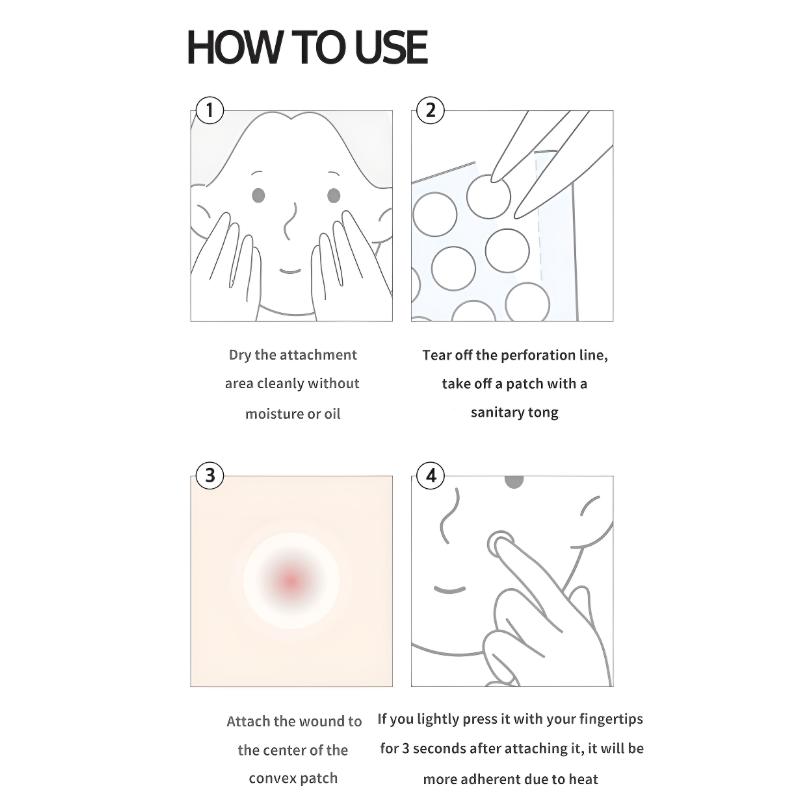 HOW TO USE

1

Dry the attachment area cleanly without moisture or oil

2

Tear off the perforation line, take off a patch with a sanitary tong

3

Attach the wound to the center of the convex patch

4

If you lightly press it with your fingertips for 3 seconds after attaching it, it will be more adherent due to heat