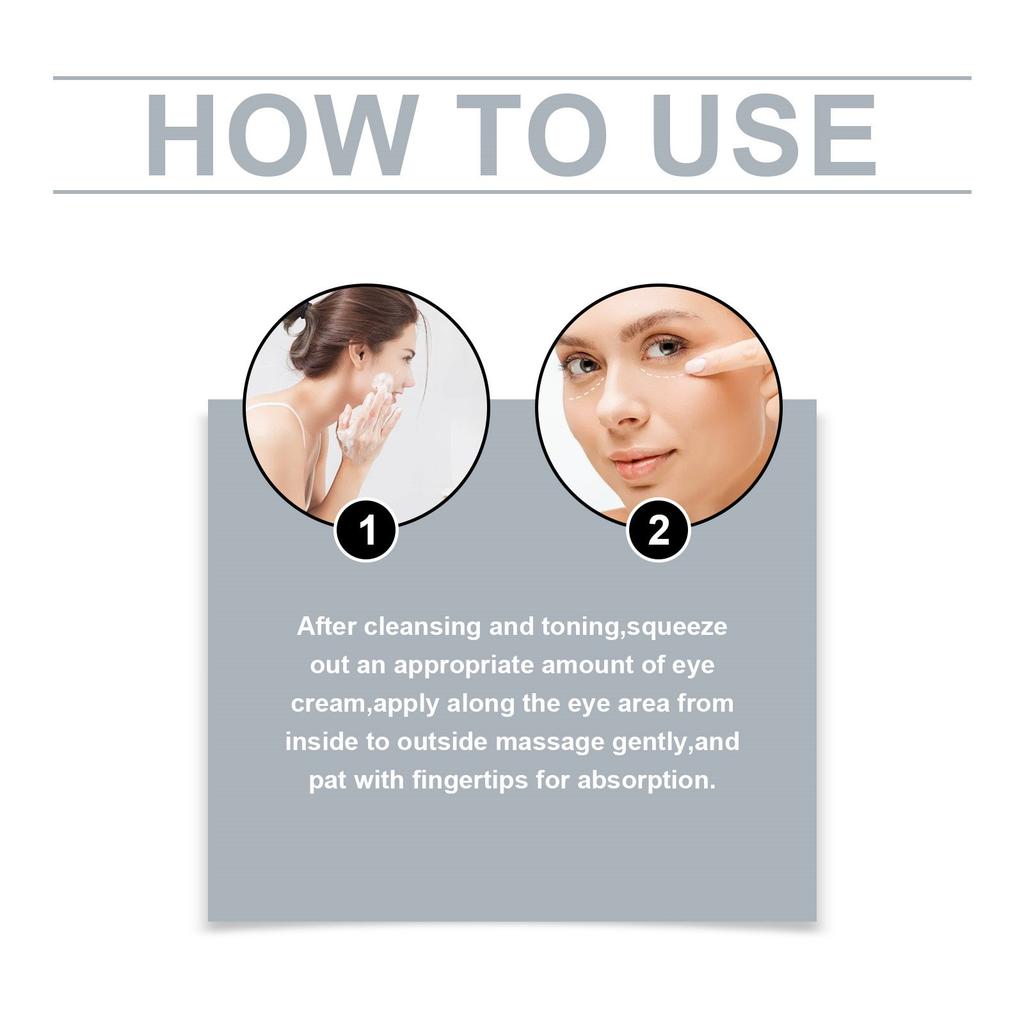 HOW TO USE

1

2

After cleansing and toning,squeeze out an appropriate amount of eye cream,apply along the eye area from inside to outside massage gently,and pat with fingertips for absorption.