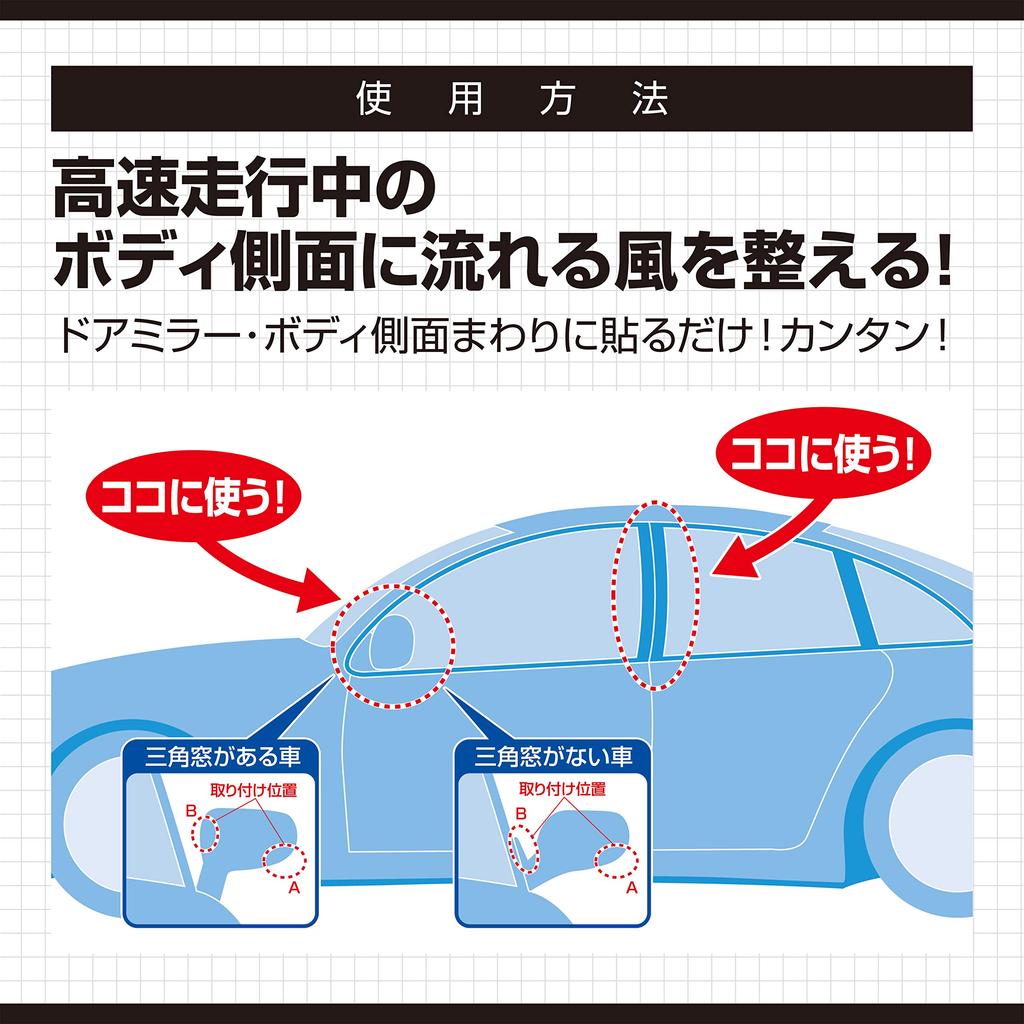 使用方法

高速走行中の
ボディ側面に流れる風を整える!

ドアミラー・ボディ側面まわりに貼るだけ!カンタン!

ココに使う!

ココに使う!

三角窓がある車
取り付け位置
B
A

三角窓がない車
取り付け位置
B
A