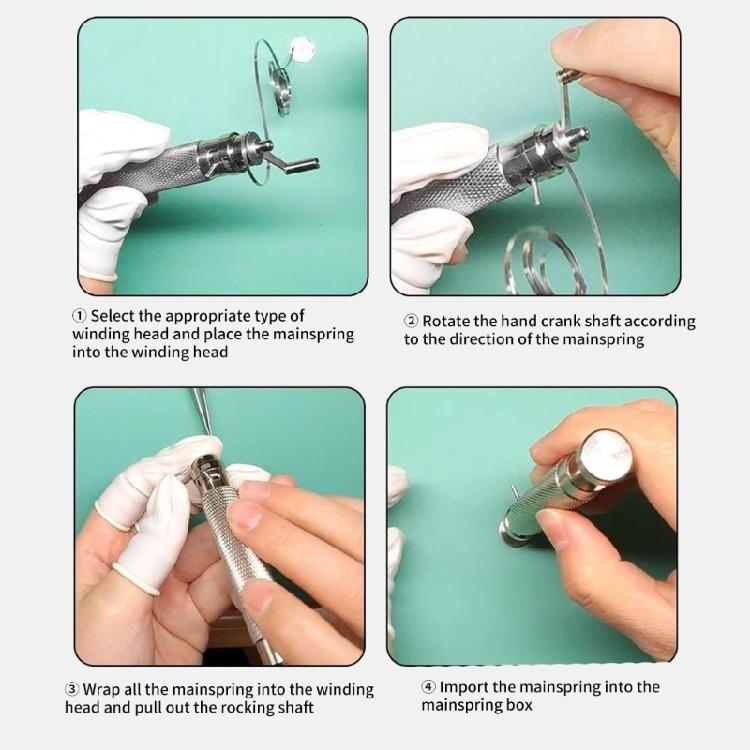 ① Select the appropriate type of winding head and place the mainspring into the winding head

② Rotate the hand crank shaft according to the direction of the mainspring

③ Wrap all the mainspring into the winding head and pull out the rocking shaft

④ Import the mainspring into the mainspring box