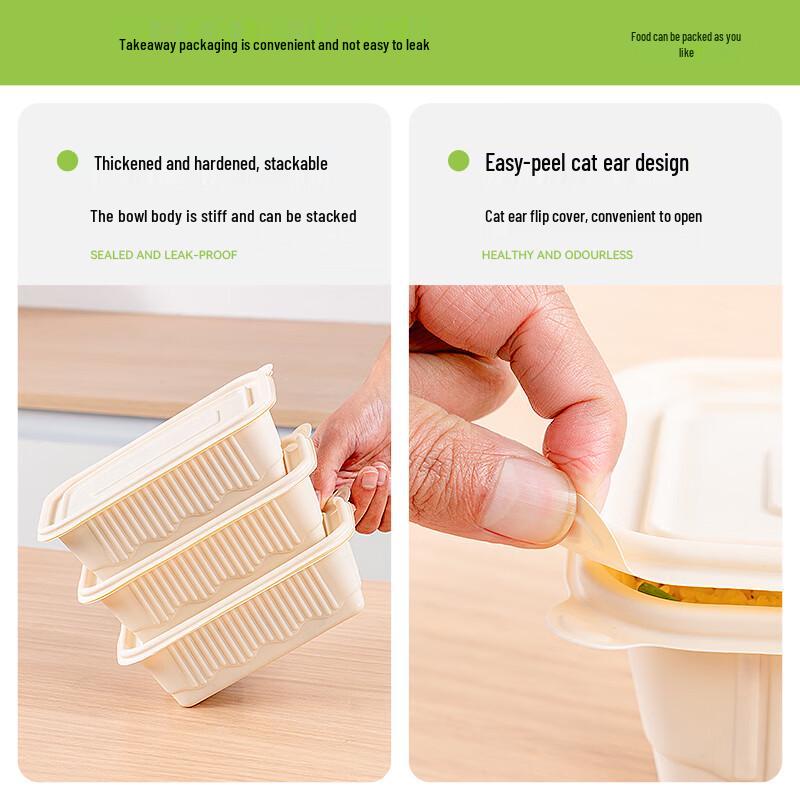 Takeaway packaging is convenient and not easy to leak

Food can be packed as you like

Thickened and hardened, stackable

The bowl body is stiff and can be stacked

SEALED AND LEAK-PROOF

Easy-peel cat ear design

Cat ear flip cover, convenient to open

HEALTHY AND ODOURLESS