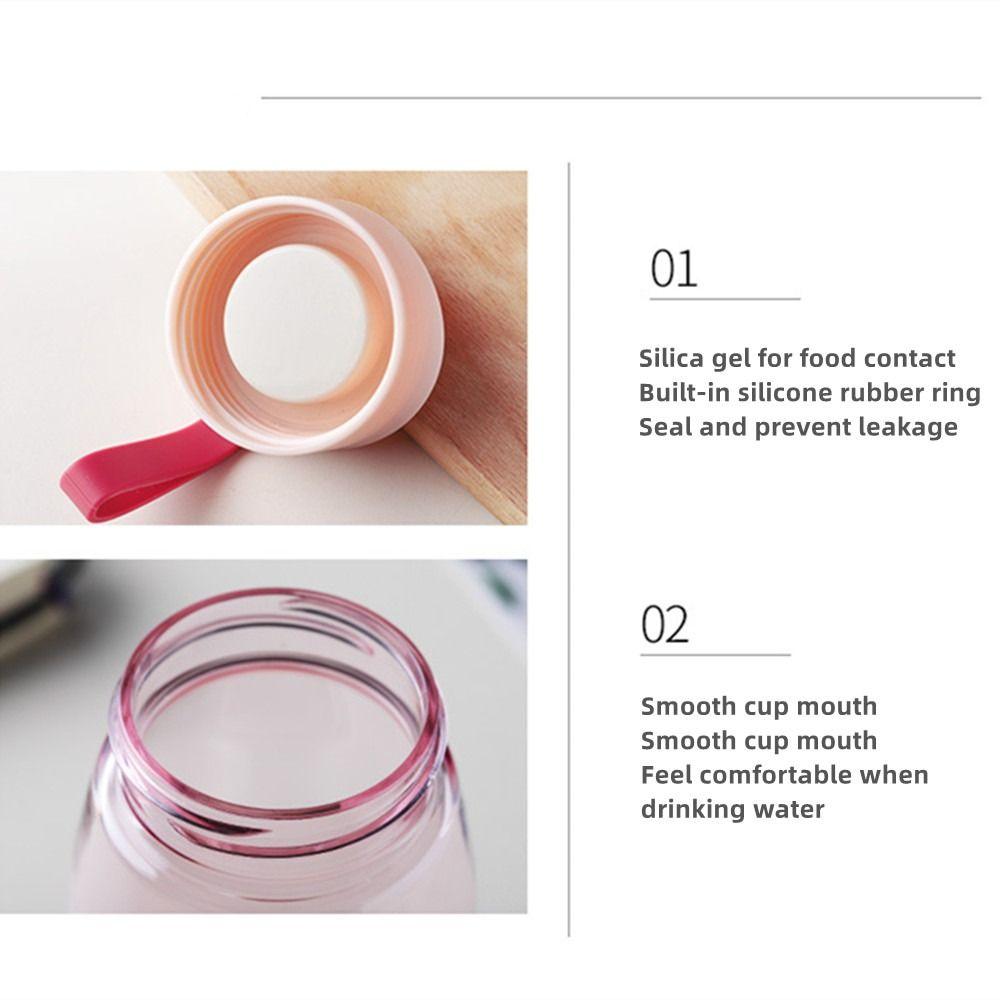 01

Silica gel for food contact
Built-in silicone rubber ring
Seal and prevent leakage

02

Smooth cup mouth
Smooth cup mouth
Feel comfortable when drinking water