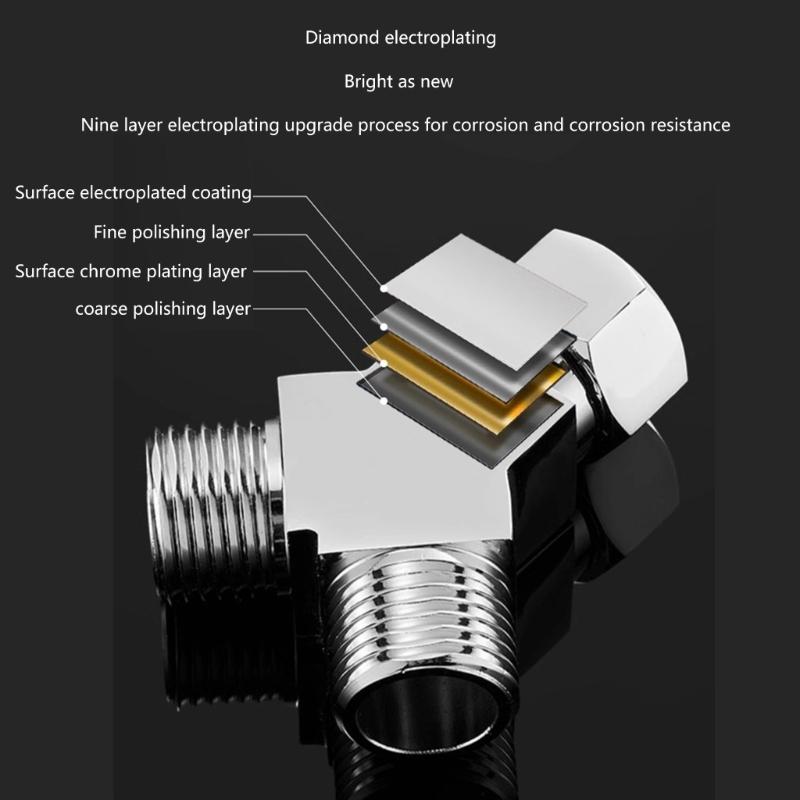 Diamond electroplating

Bright as new

Nine layer electroplating upgrade process for corrosion and corrosion resistance

Surface electroplated coating

Fine polishing layer

Surface chrome plating layer

coarse polishing layer