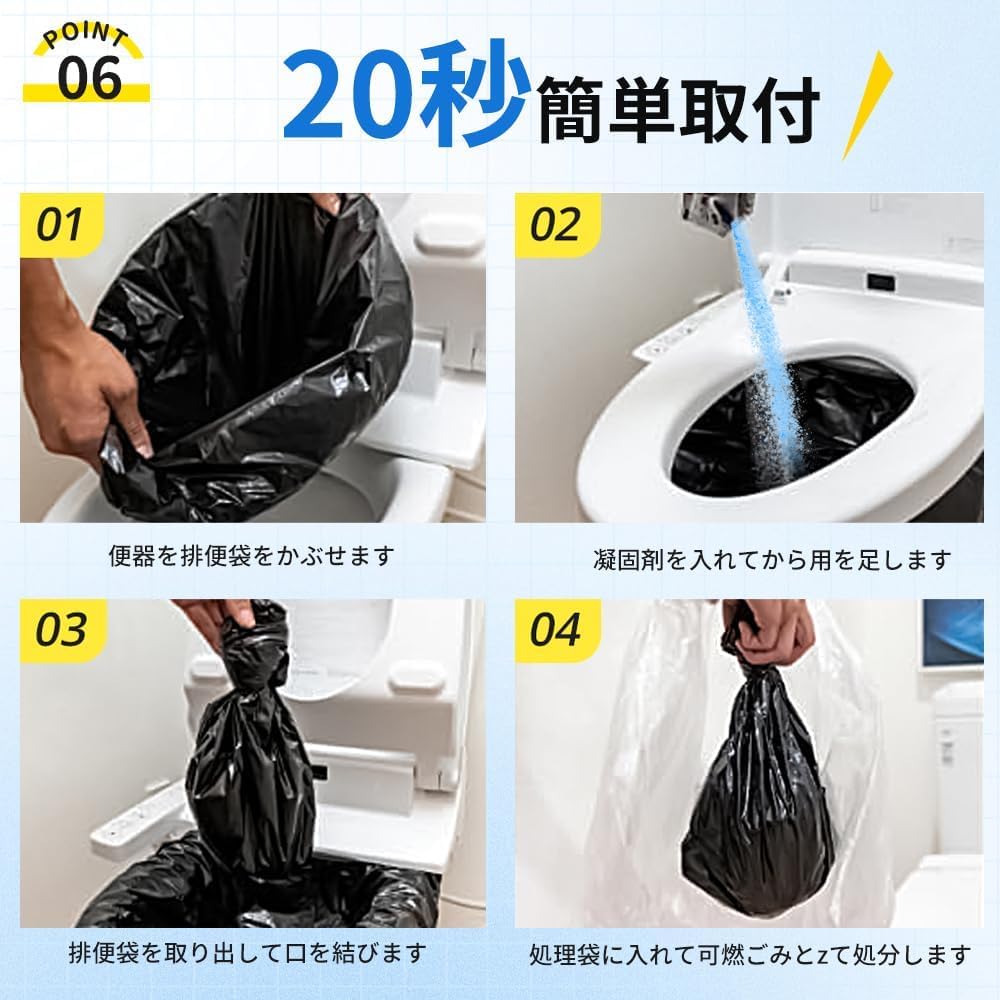 POINT 06

20秒簡単取付

01

便器を排便袋をかぶせます

02

凝固剤を入れてから用を足します

03

排便袋を取り出して口を結びます

04

処理袋に入れて可燃ごみとzて処分します