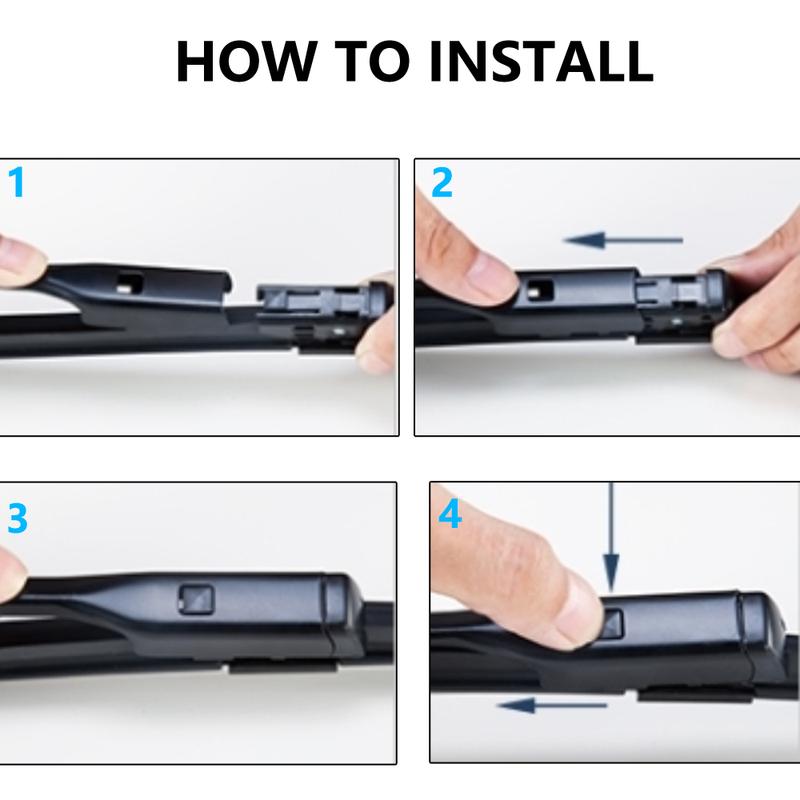 HOW TO INSTALL

1

2

3

4