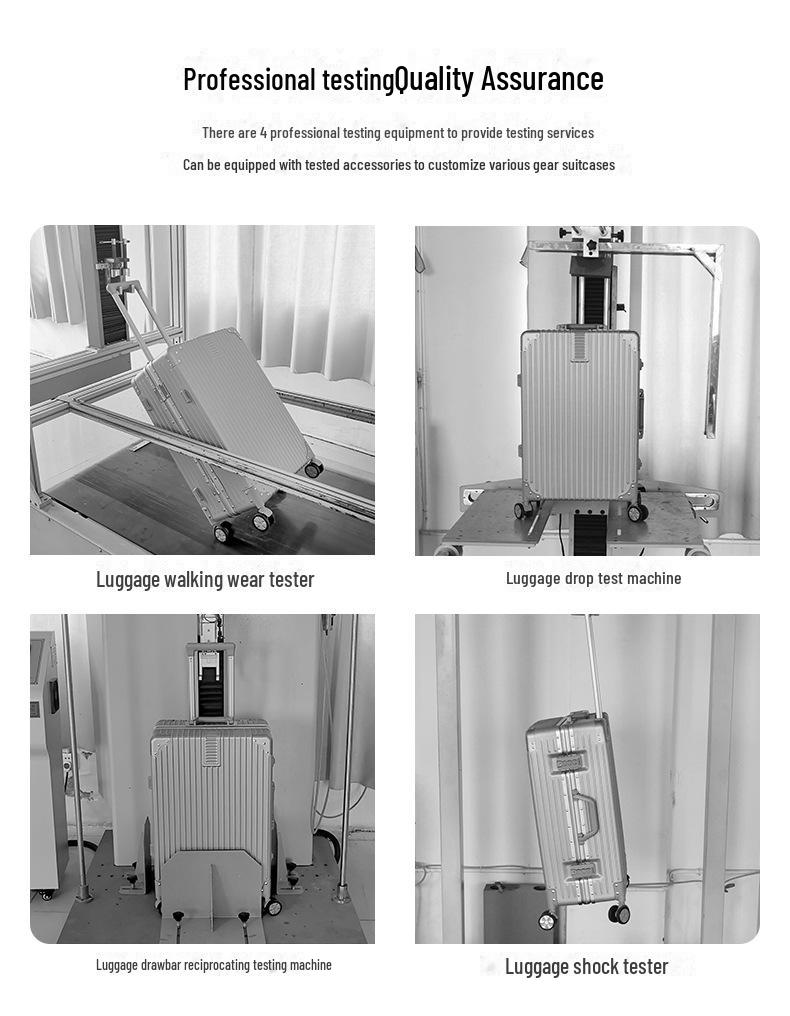 Professional testingQuality Assurance

There are 4 professional testing equipment to provide testing services

Can be equipped with tested accessories to customize various gear suitcases

Luggage walking wear tester

Luggage drop test machine

Luggage drawbar reciprocating testing machine

Luggage shock tester